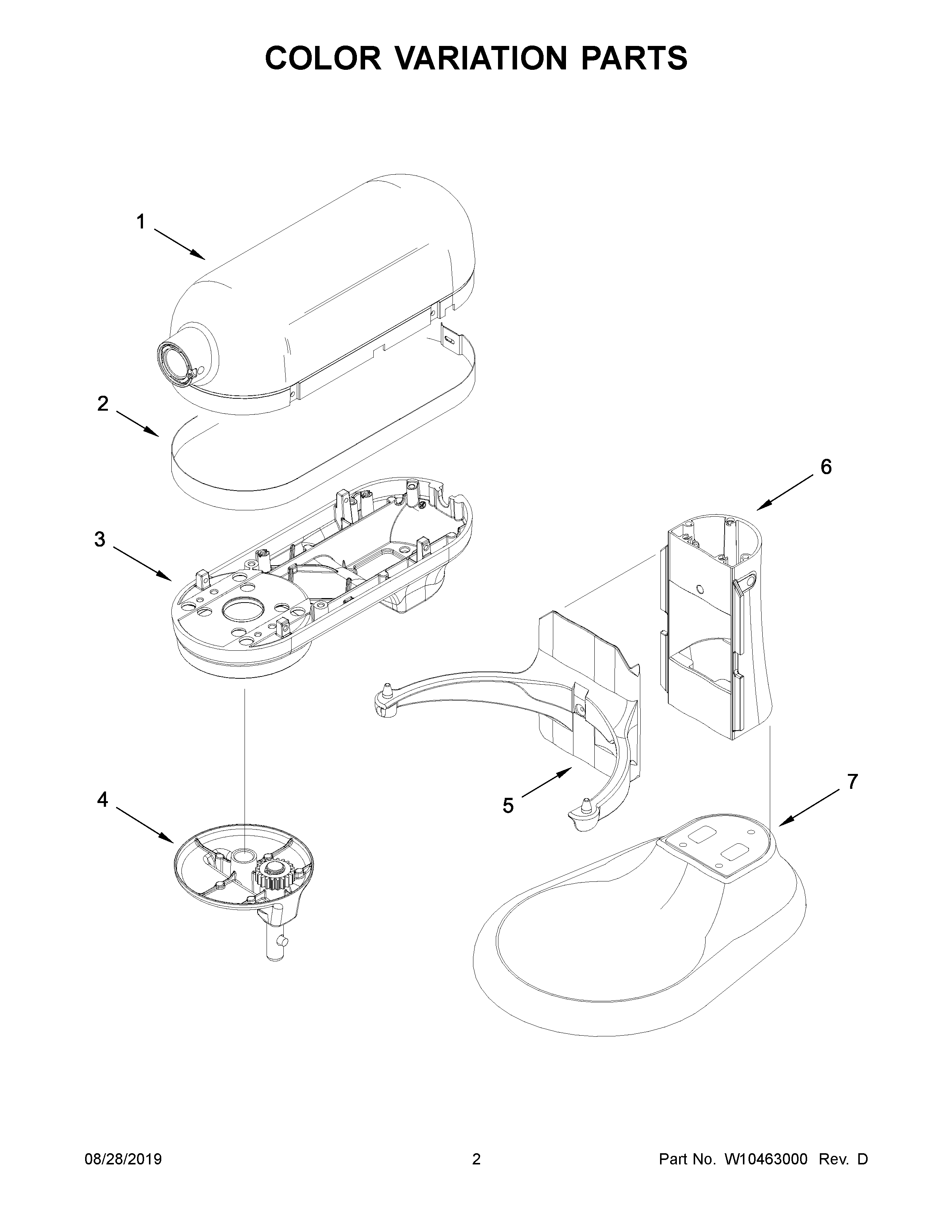 COLOR VARIATION PARTS

1

2

3

6

4

5

7

08/28/2019

2

Part No. W10463000 Rev. D