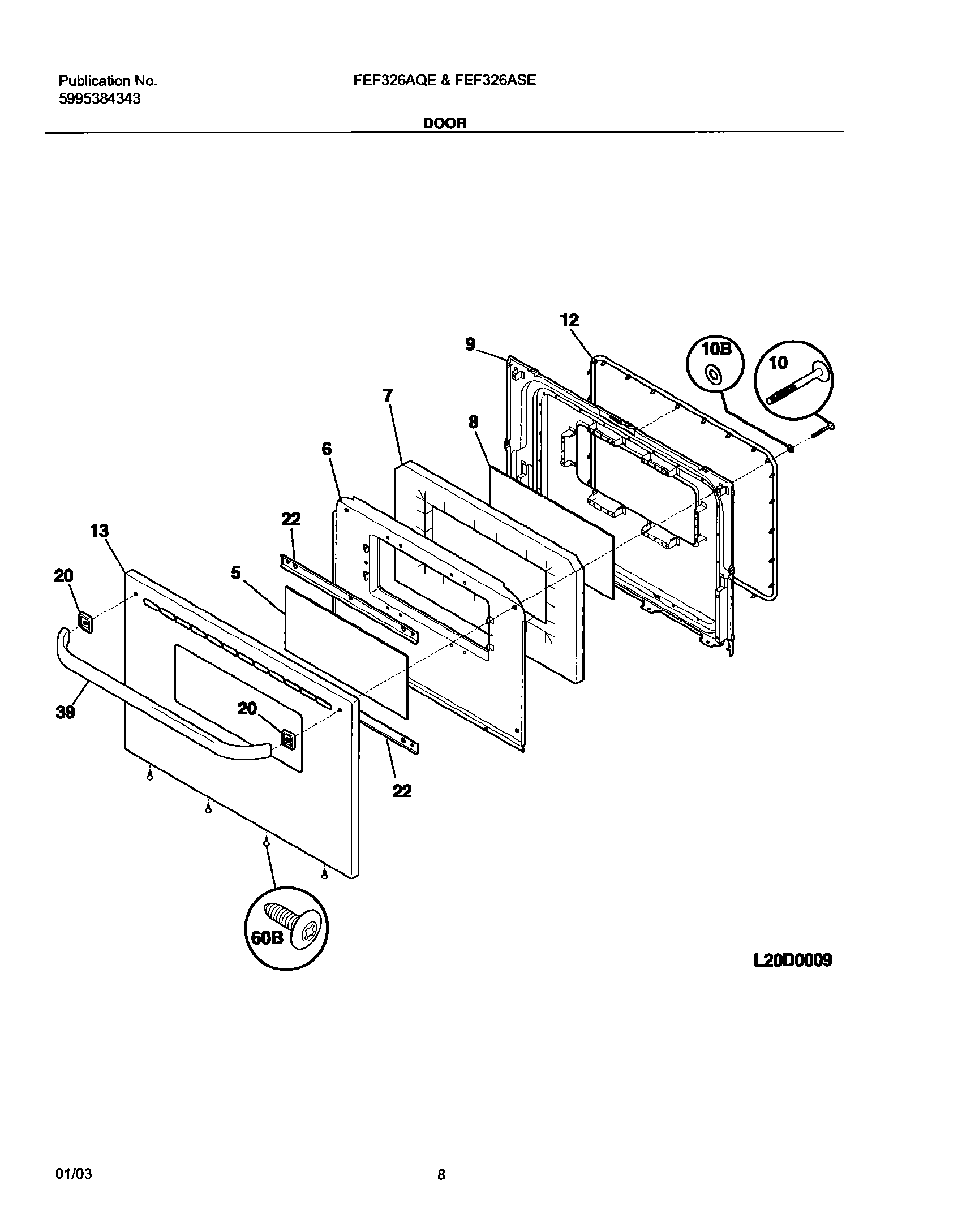 Publication No.
5995384343

FEF326AQE & FEF326ASE

DOOR

12
9
10B
10
7
8
6
22
13
20
5
39
20
22
60B

L20D0009

01/03

8