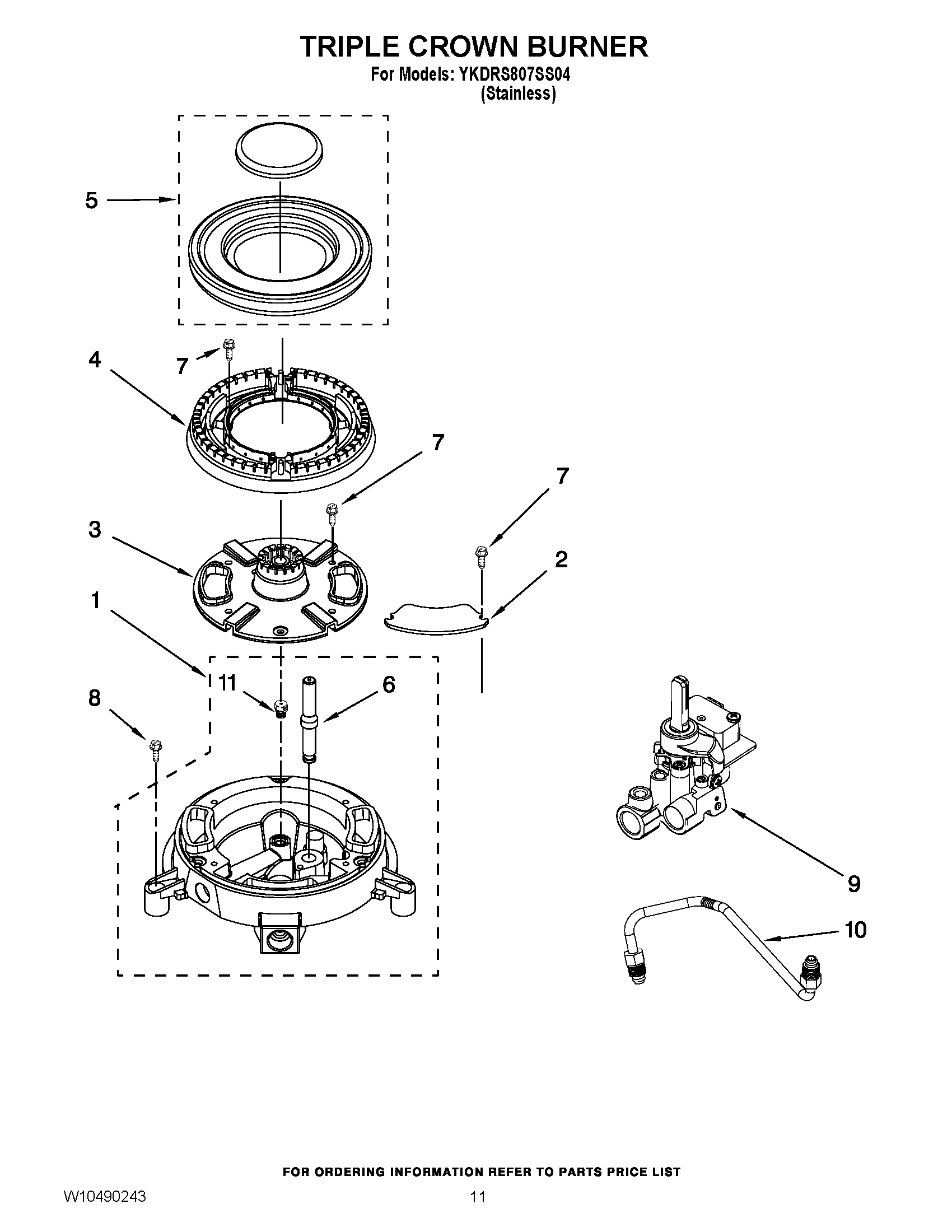 TRIPLE CROWN BURNER
For Models: YKDRS807SS04
(Stainless)

5
4
7
7
7
3
2
1
11
6
8
9
10

FOR ORDERING INFORMATION REFER TO PARTS PRICE LIST

W10490243

11