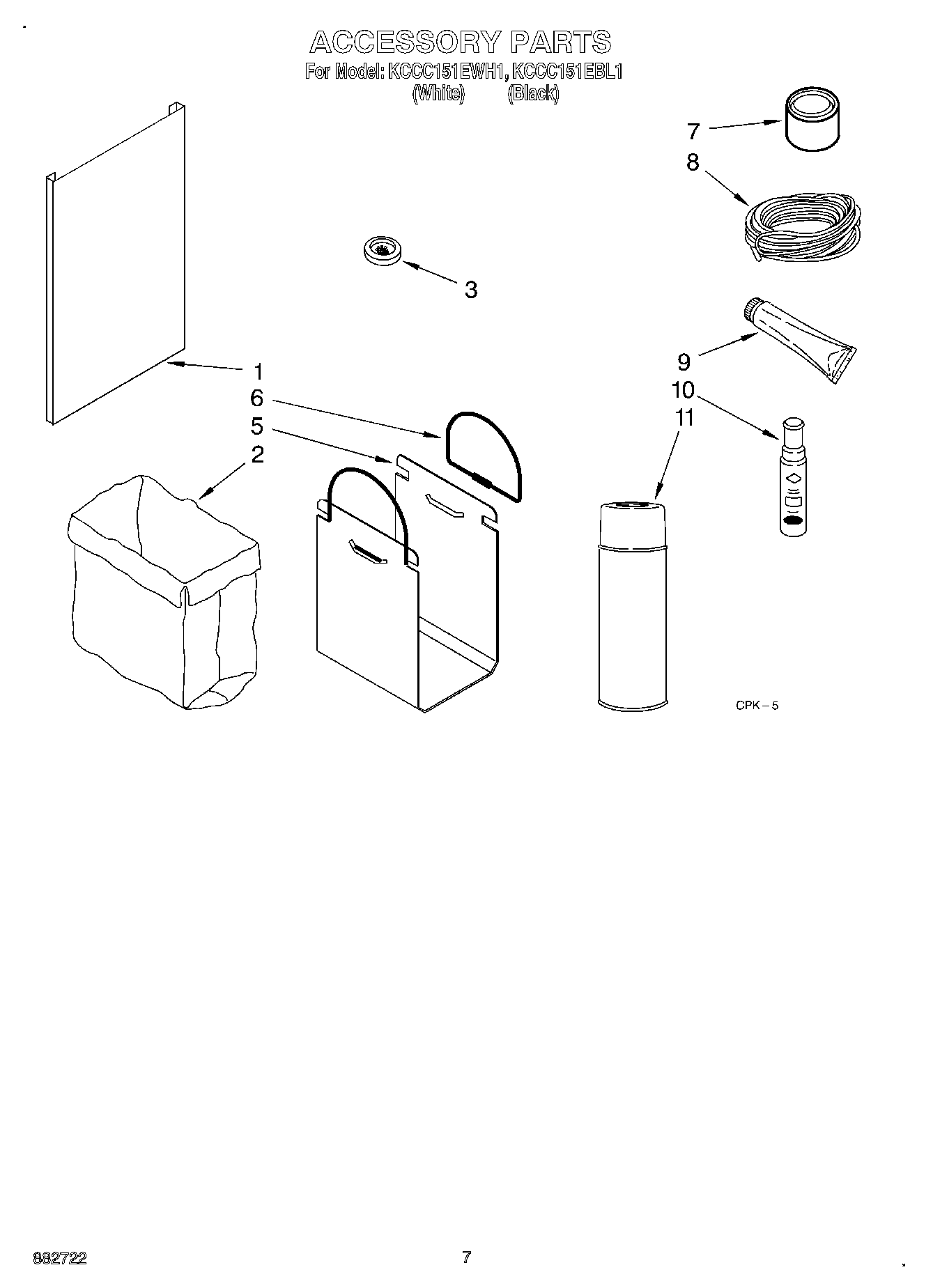 ACCESSORY PARTS
For Model: KCCC151EWH1, KCCC151EBL1
(White) (Black)

7
8
3
9
1
10
6
11
5
2

CPK – 5

882722

7