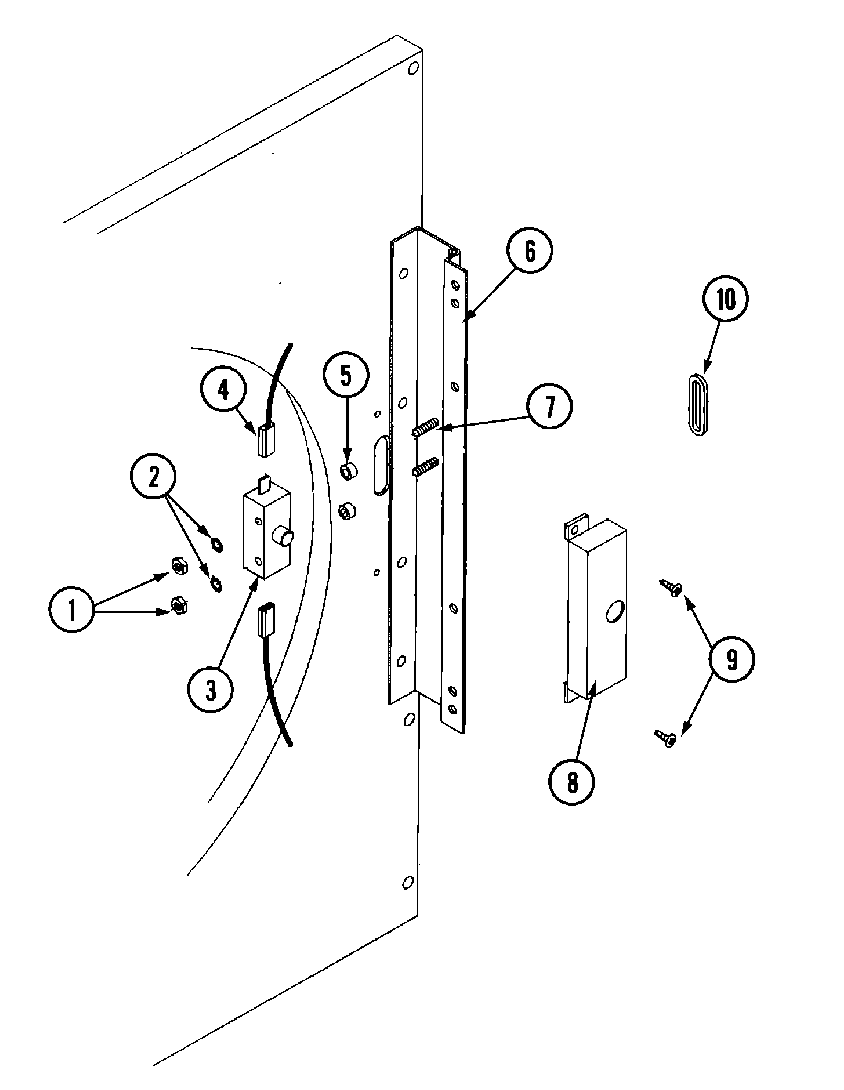 6
10
4
5
7
2
1
3
9
8