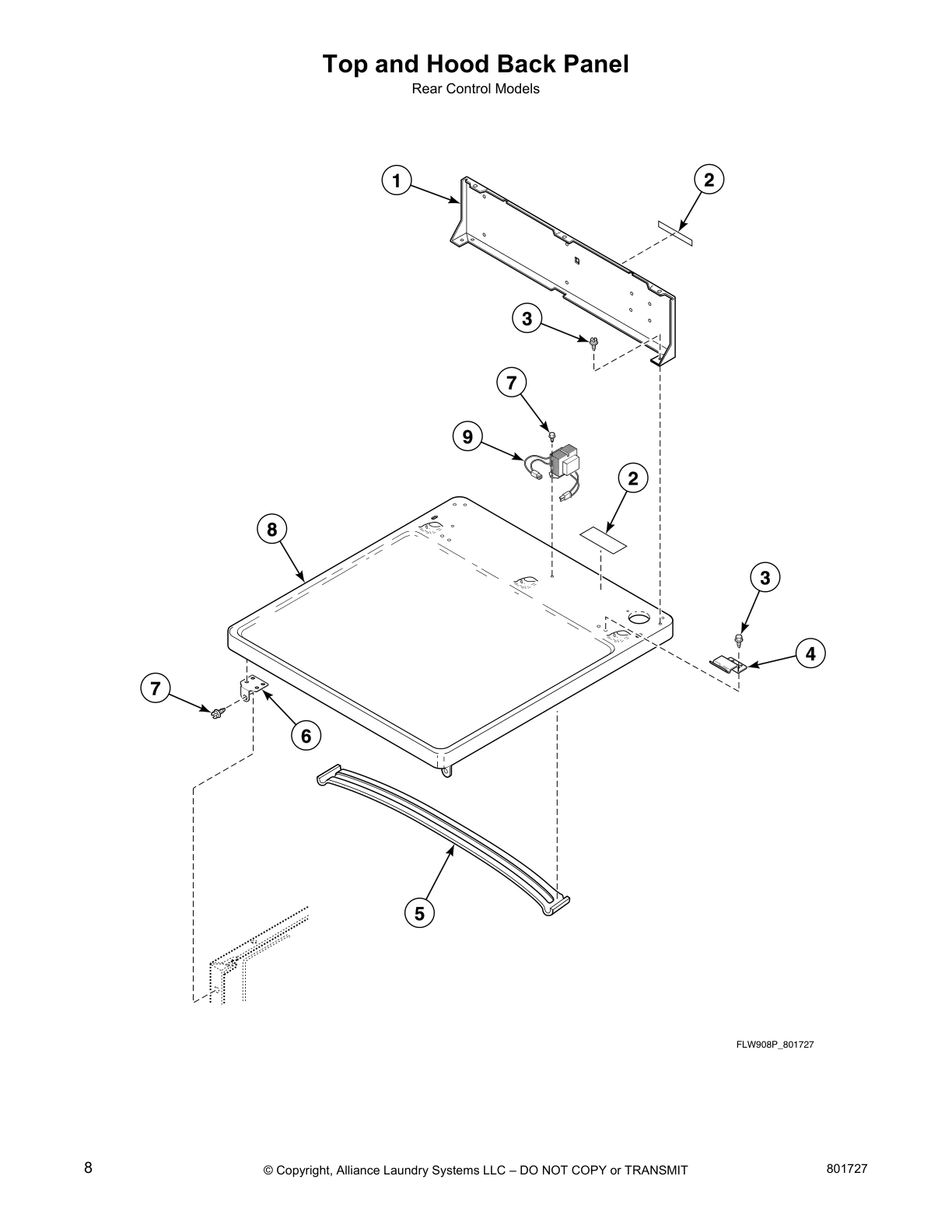 Top and Hood Back Panel
Rear Control Models

1
2
3
7
9
2
8
3
4
7
6
5

FLW908P_801727

8
© Copyright, Alliance Laundry Systems LLC – DO NOT COPY or TRANSMIT
801727