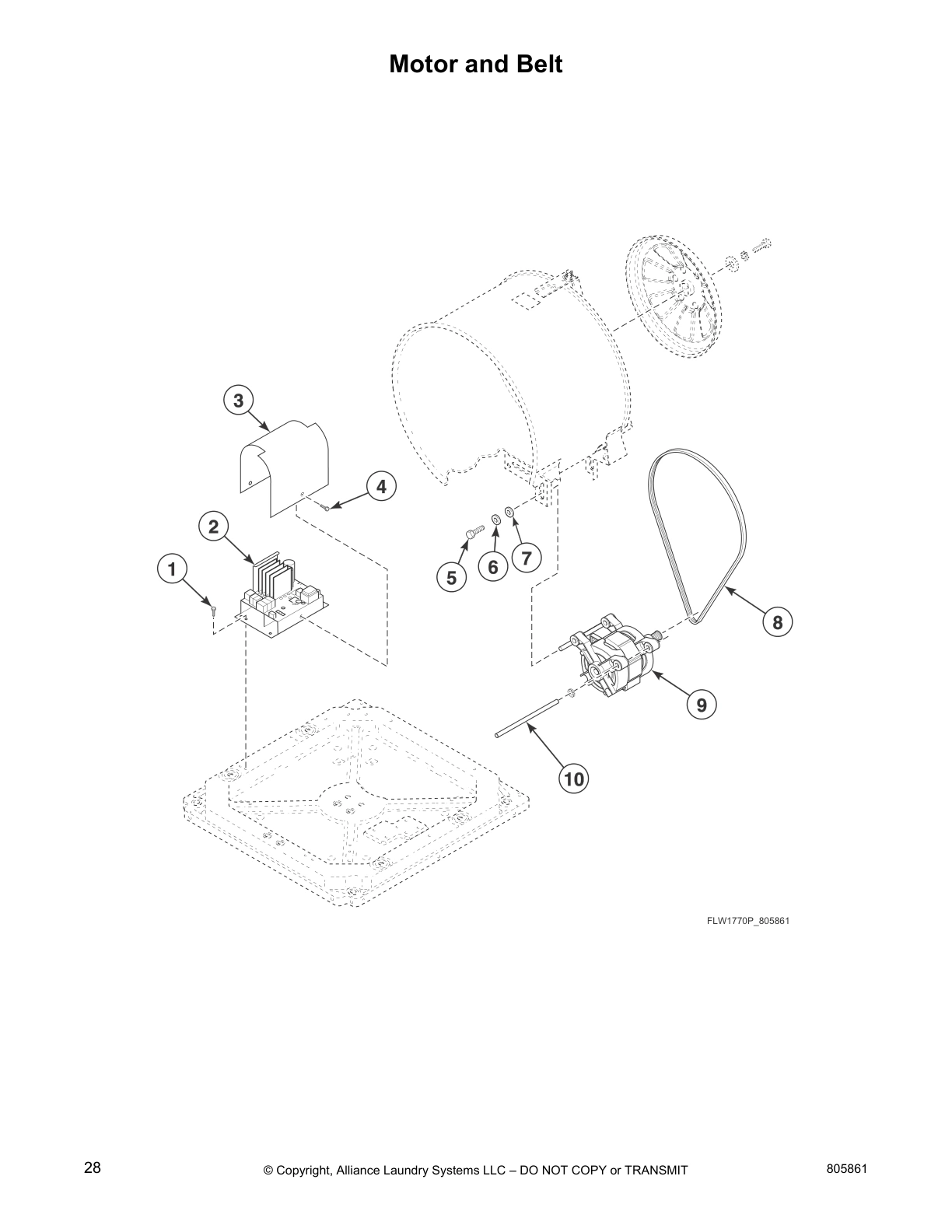 Motor and Belt

3

4

2

1

5

6

7

8

9

10

FLW1770P_805861

28

© Copyright, Alliance Laundry Systems LLC – DO NOT COPY or TRANSMIT

805861