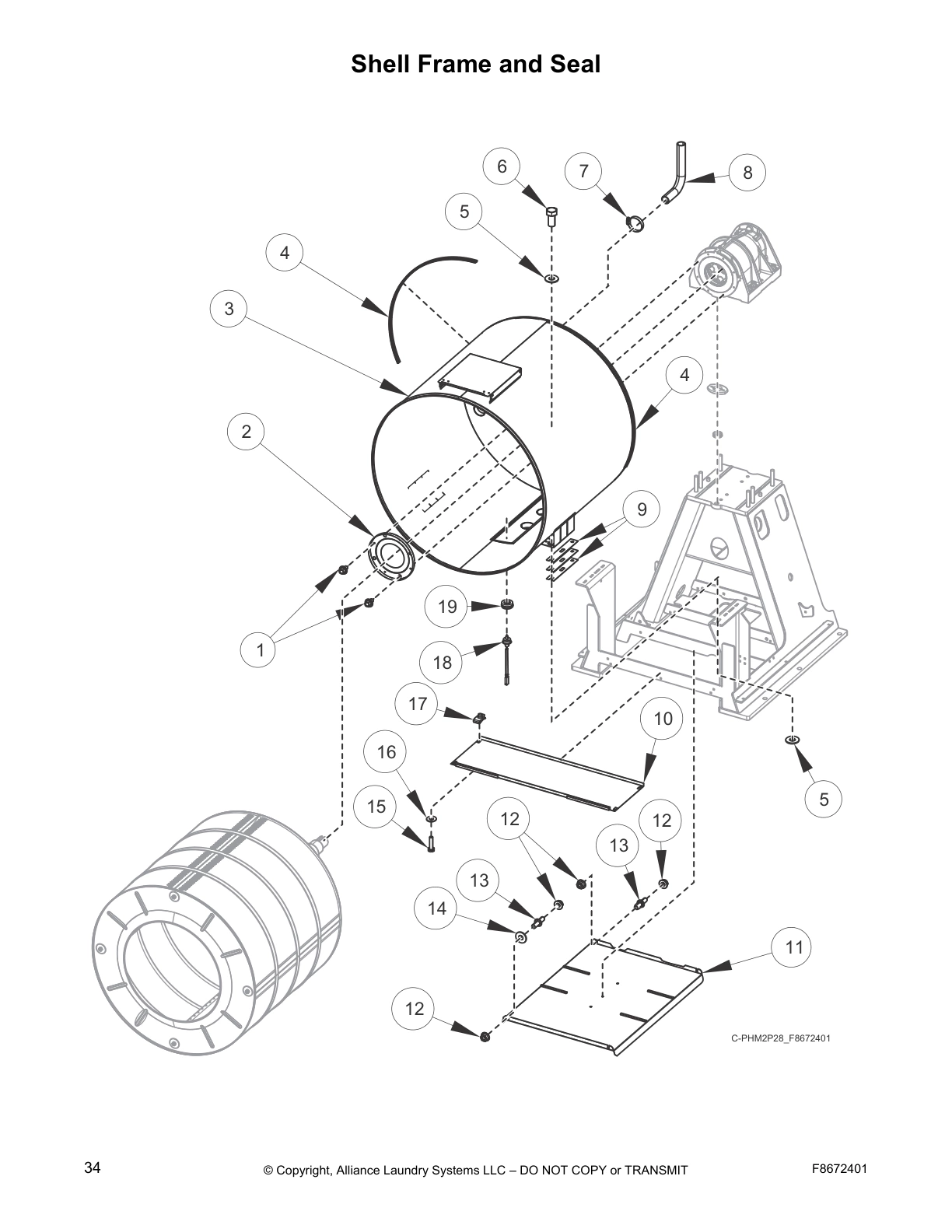 Shell Frame and Seal

6
7
8
5
4
3
4
2
9
19
1
18
17
10
16
5
15
12
12
13
13
14
11
12

C-PHM2P28_F8672401

34
© Copyright, Alliance Laundry Systems LLC – DO NOT COPY or TRANSMIT
F8672401