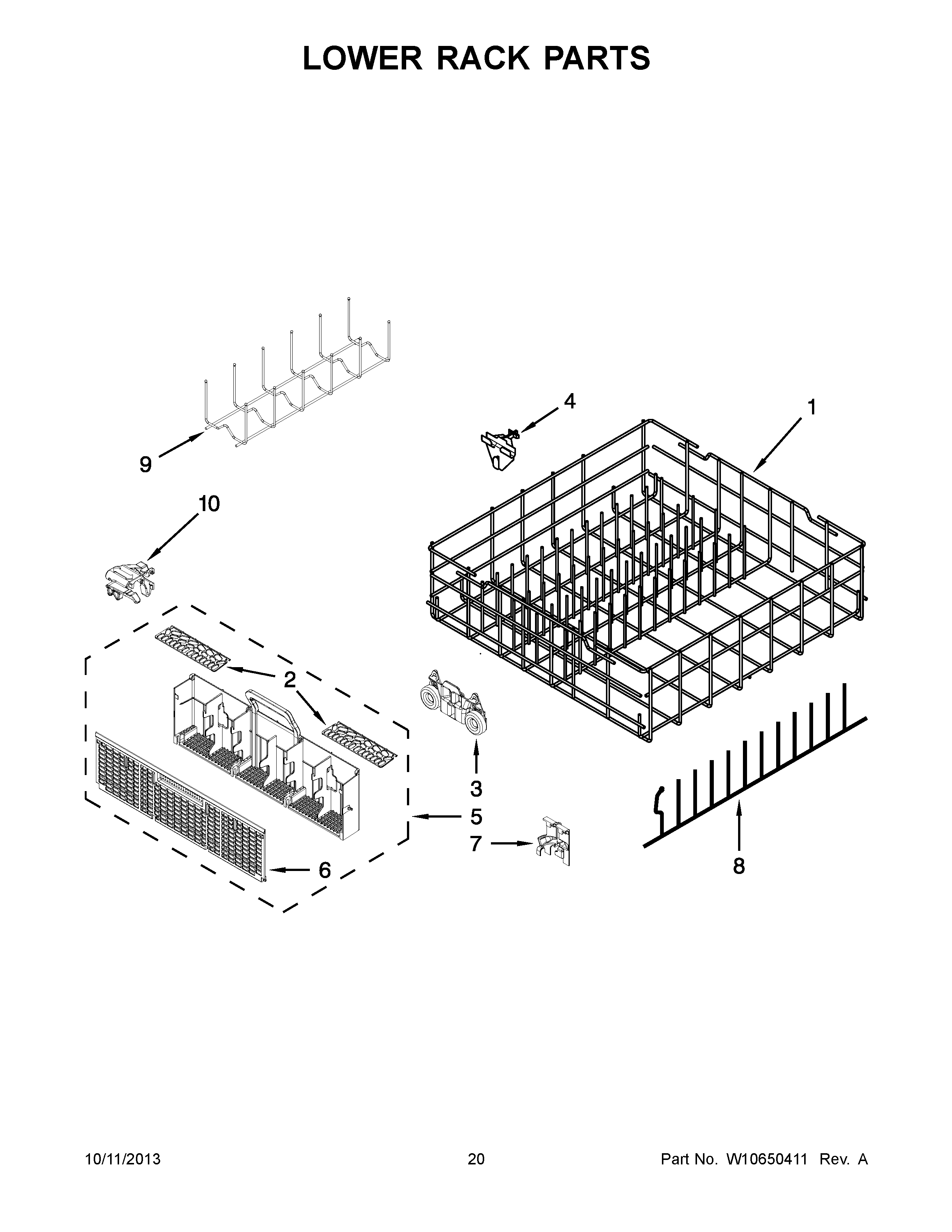 LOWER RACK PARTS

4

1

9

10

2

3

5

7

6

8

10/11/2013

20

Part No. W10650411 Rev. A