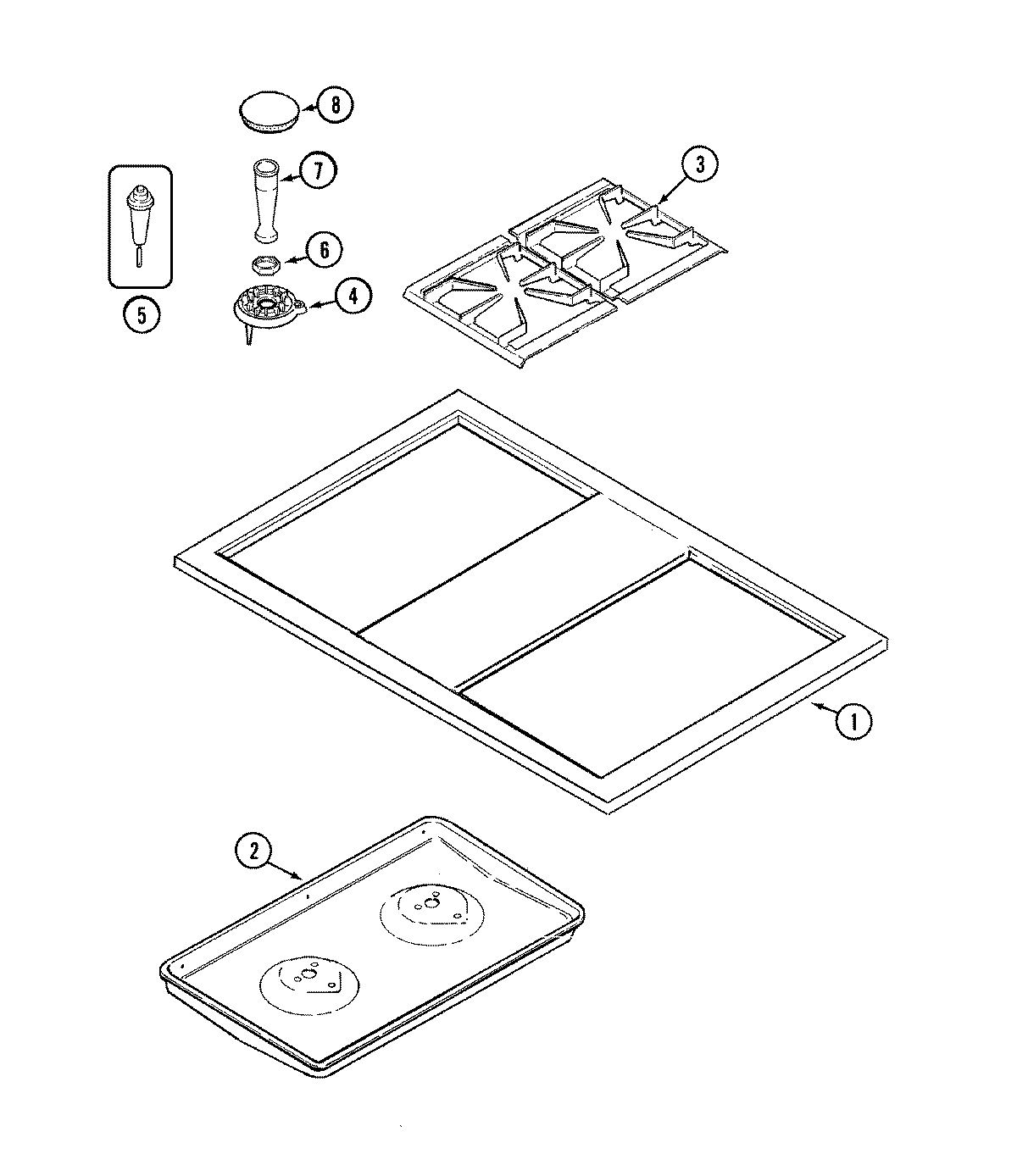 8

7

3

6

4

5

1

2