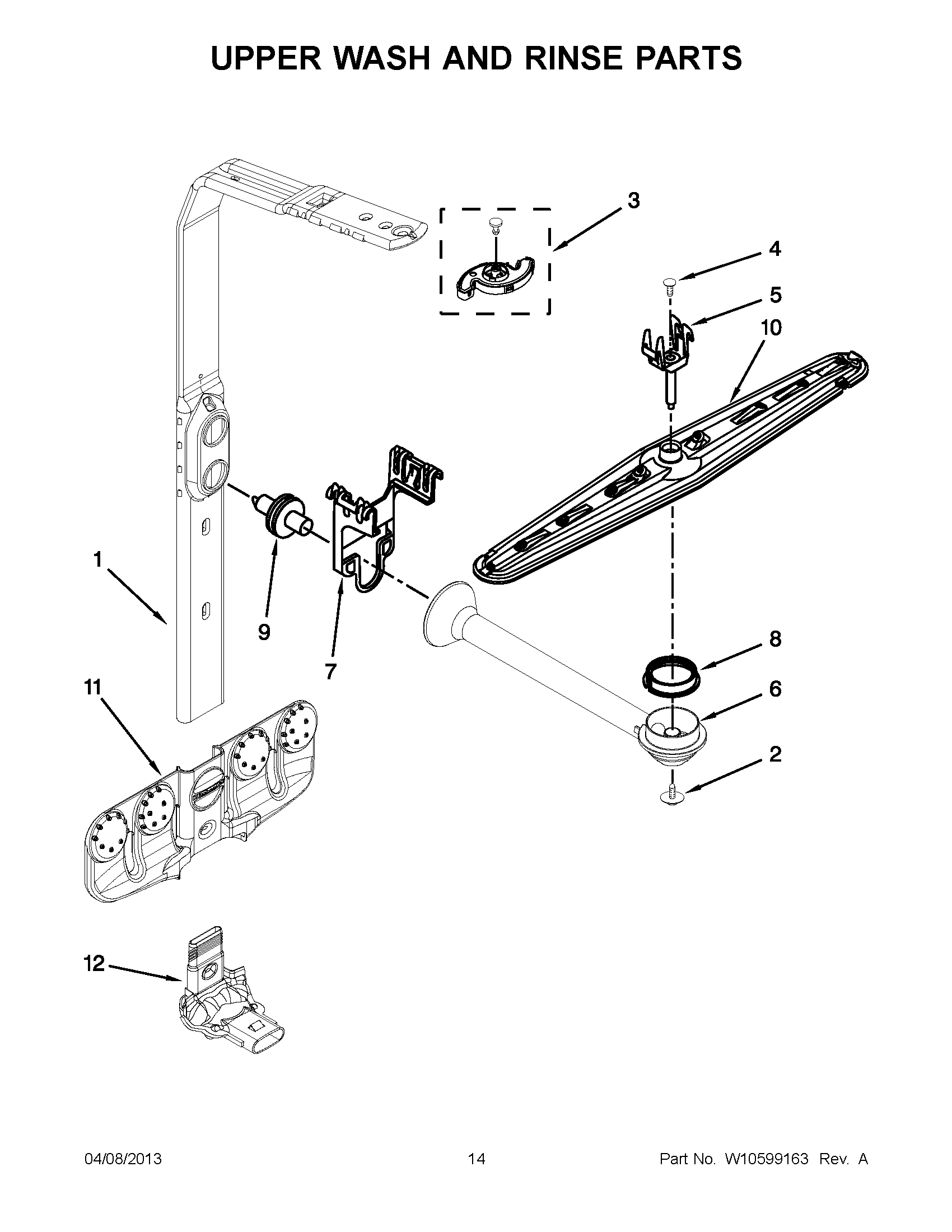 UPPER WASH AND RINSE PARTS

3

4

5

10

1

9

7

8

6

2

11

12

04/08/2013 14 Part No. W10599163 Rev. A