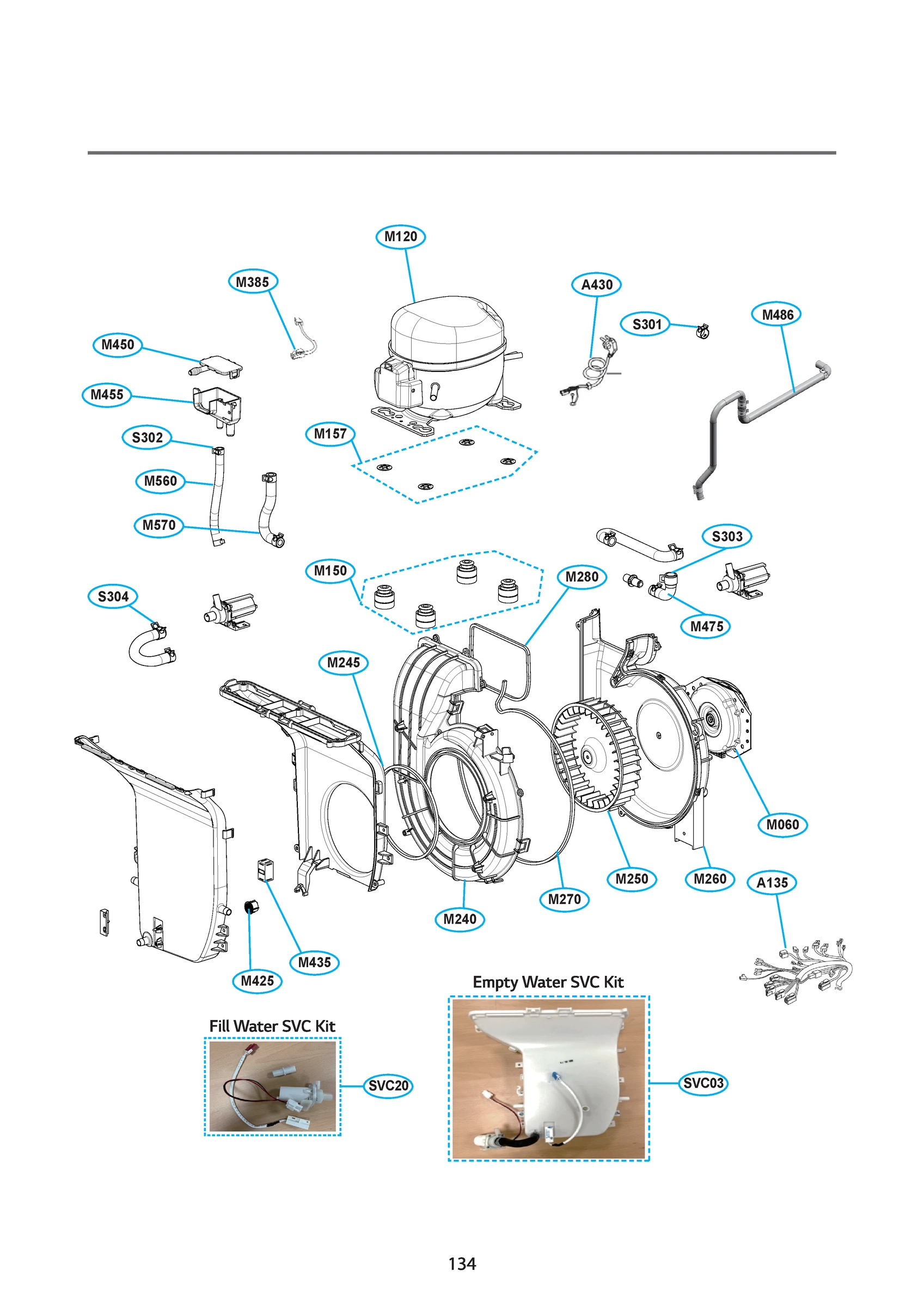 M120

M385

A430

S301

M486

M450

M455

S302

M157

M560

M570

S303

M150

M280

S304

M475

M245

M060

M250

M260

A135

M270

M240

M435

M425

Empty Water SVC Kit

Fill Water SVC Kit

SVC20

SVC03

134