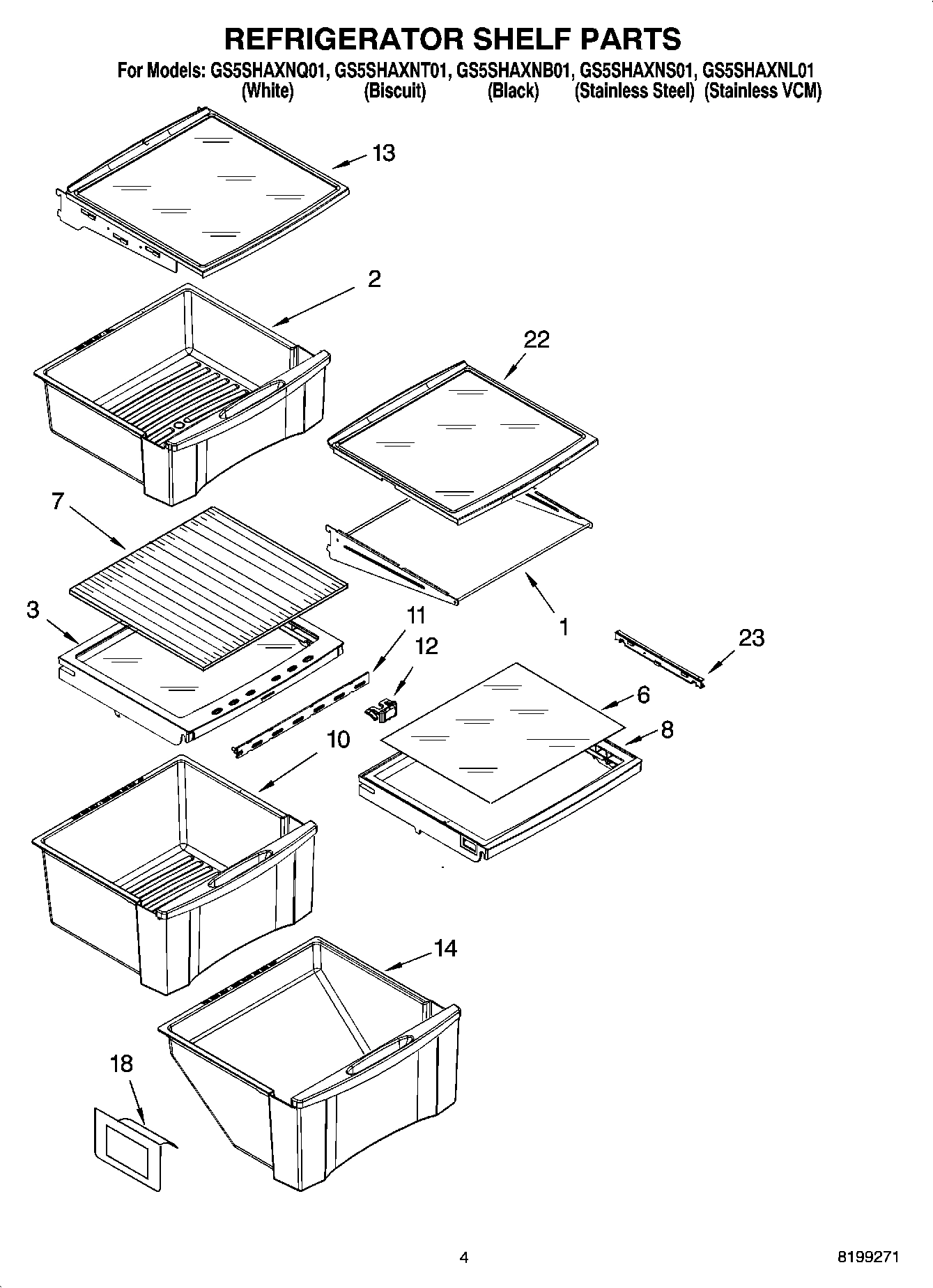 REFRIGERATOR SHELF PARTS

For Models: GS5SHAXNQ01, GS5SHAXNT01, GS5SHAXNB01, GS5SHAXNS01, GS5SHAXNL01
(White) (Biscuit) (Black) (Stainless Steel) (Stainless VCM)

13

2

22

7

3

11

12

1

23

6

8

10

14

18

4

8199271