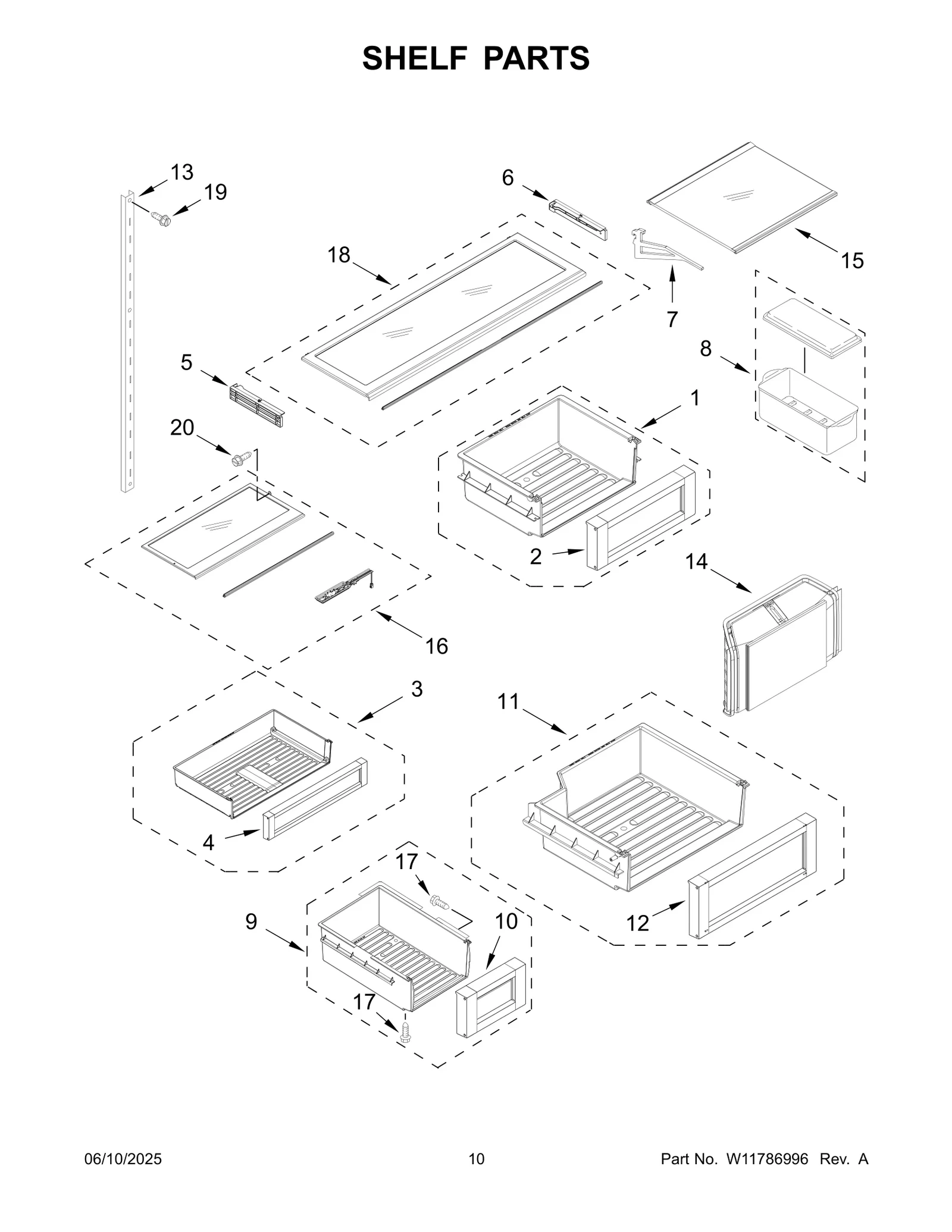 SHELF PARTS

13
19
6
15
18
7
8
5
1
20
2
14
16
3
11
4
17
9
10
12
17

06/10/2025
10
Part No. W11786996 Rev. A