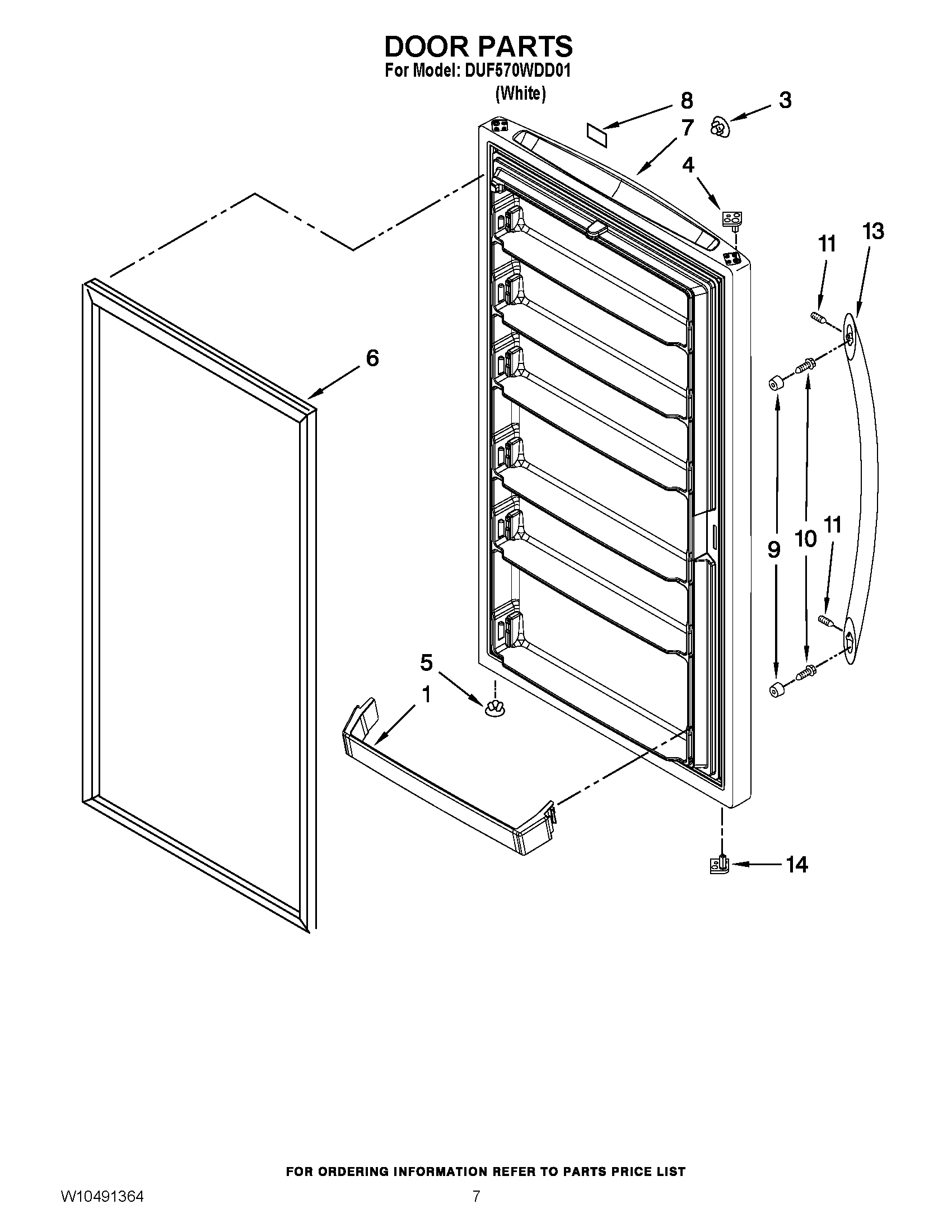 DOOR PARTS
For Model: DUF570WDD01
(White)

8
3
7
4
11
13
6
9
10
11
5
1
14

FOR ORDERING INFORMATION REFER TO PARTS PRICE LIST

W10491364

7