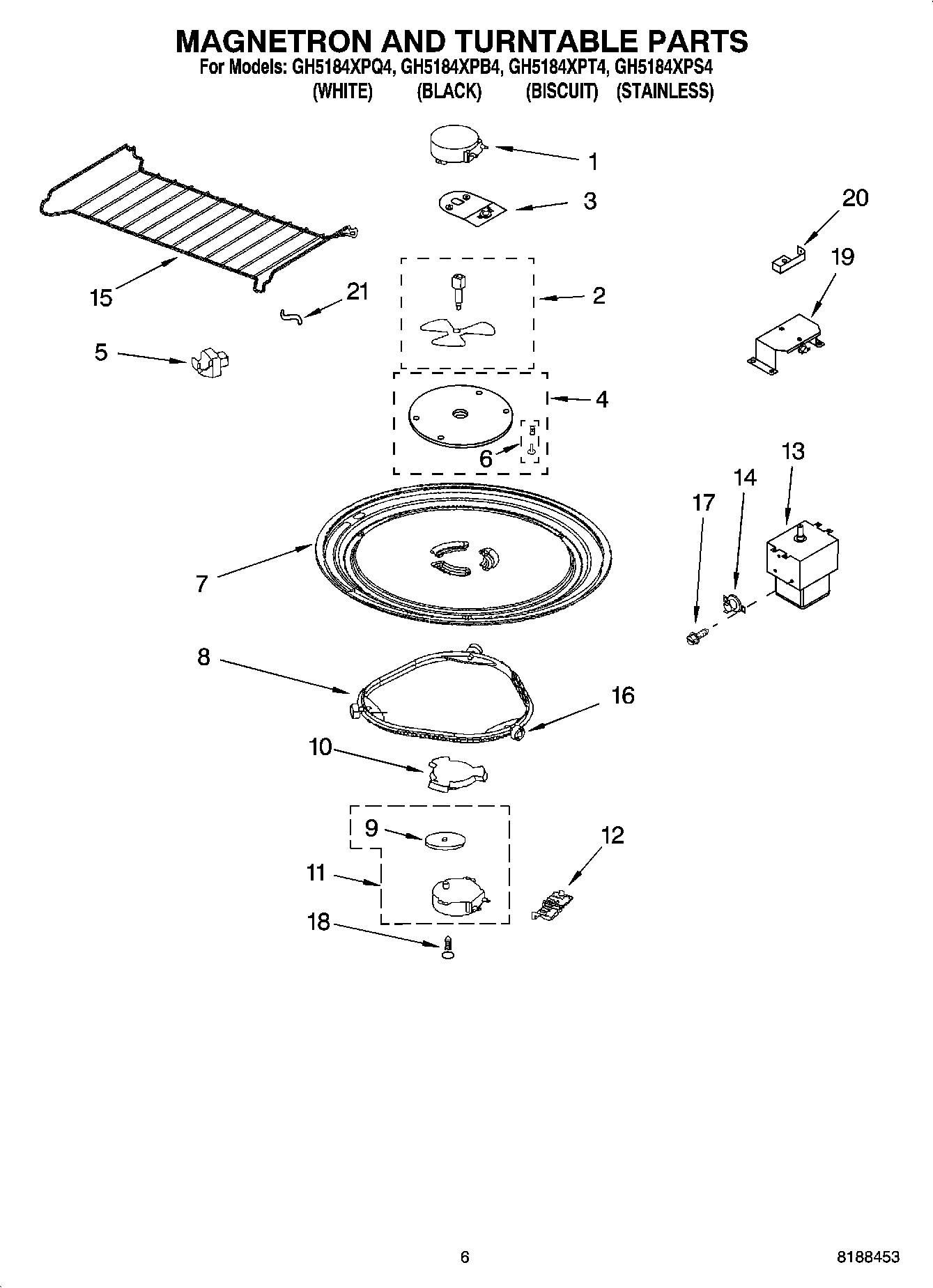 MAGNETRON AND TURNTABLE PARTS
For Models: GH5184XPQ4, GH5184XPB4, GH5184XPT4, GH5184XPS4
(WHITE) (BLACK) (BISCUIT) (STAINLESS)

1
3
20
19
15
21
2
5
4
6
13
14
17
7
8
16
10
9
12
11
18

6
8188453