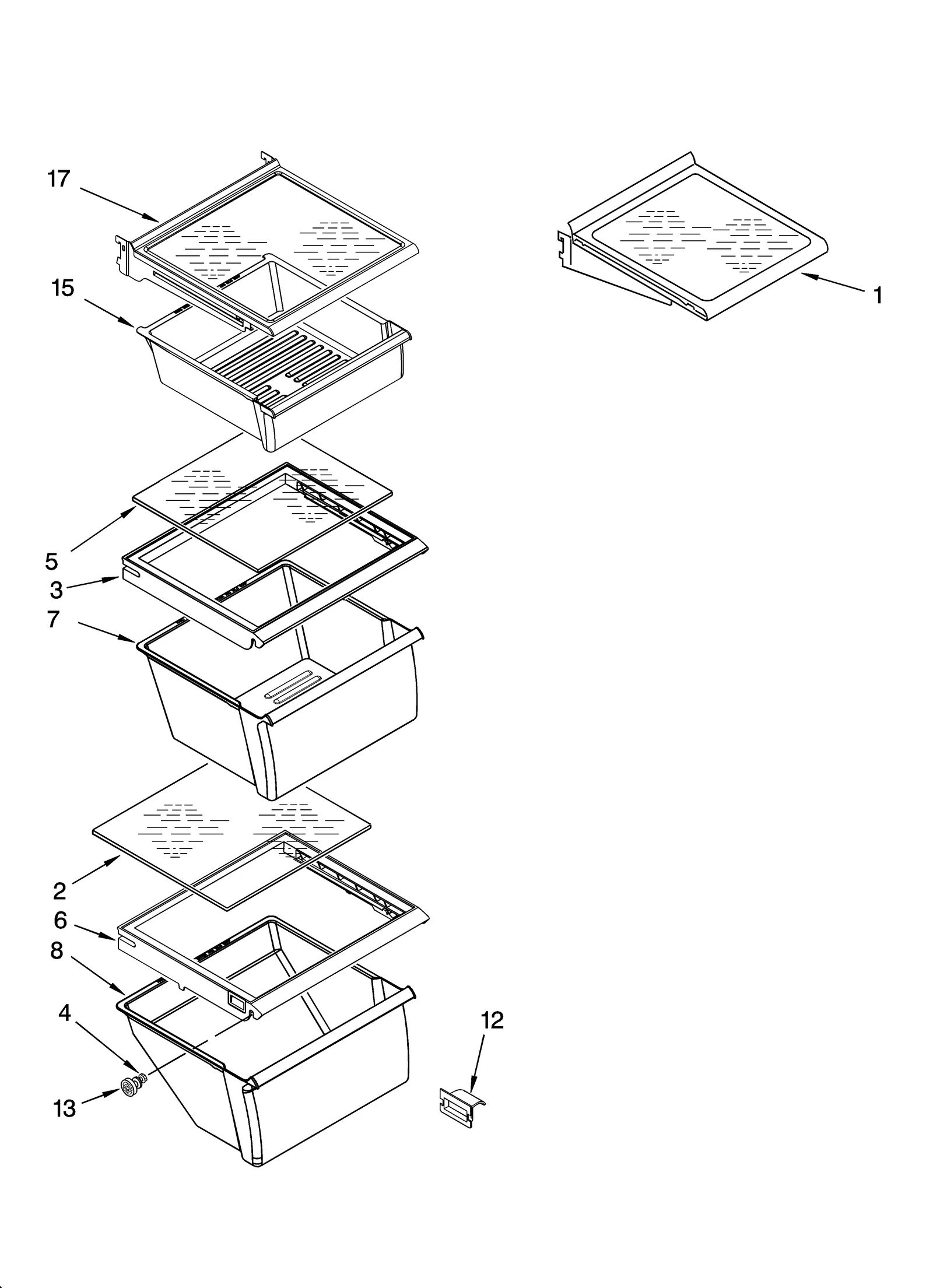 17
15
1
5
3
7
2
6
8
4
13
12