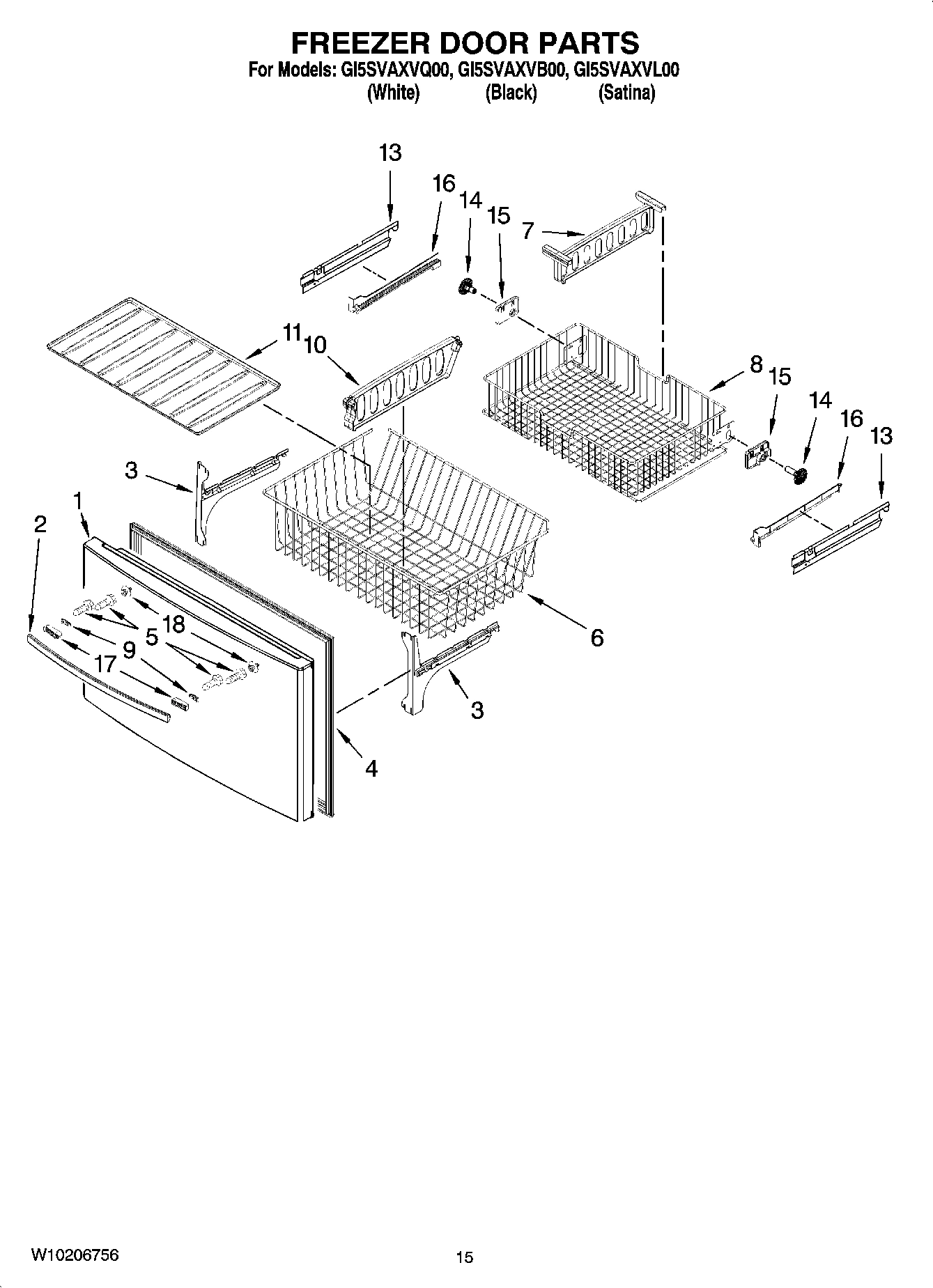 FREEZER DOOR PARTS

For Models: GI5SVAXVQ00, GI5SVAXVB00, GI5SVAXVL00
(White) (Black) (Satina)

13
16
14
15
7
11
10
8
15
14
16
13
3
1
2
18
5
9
17
6
3
4

W10206756

15