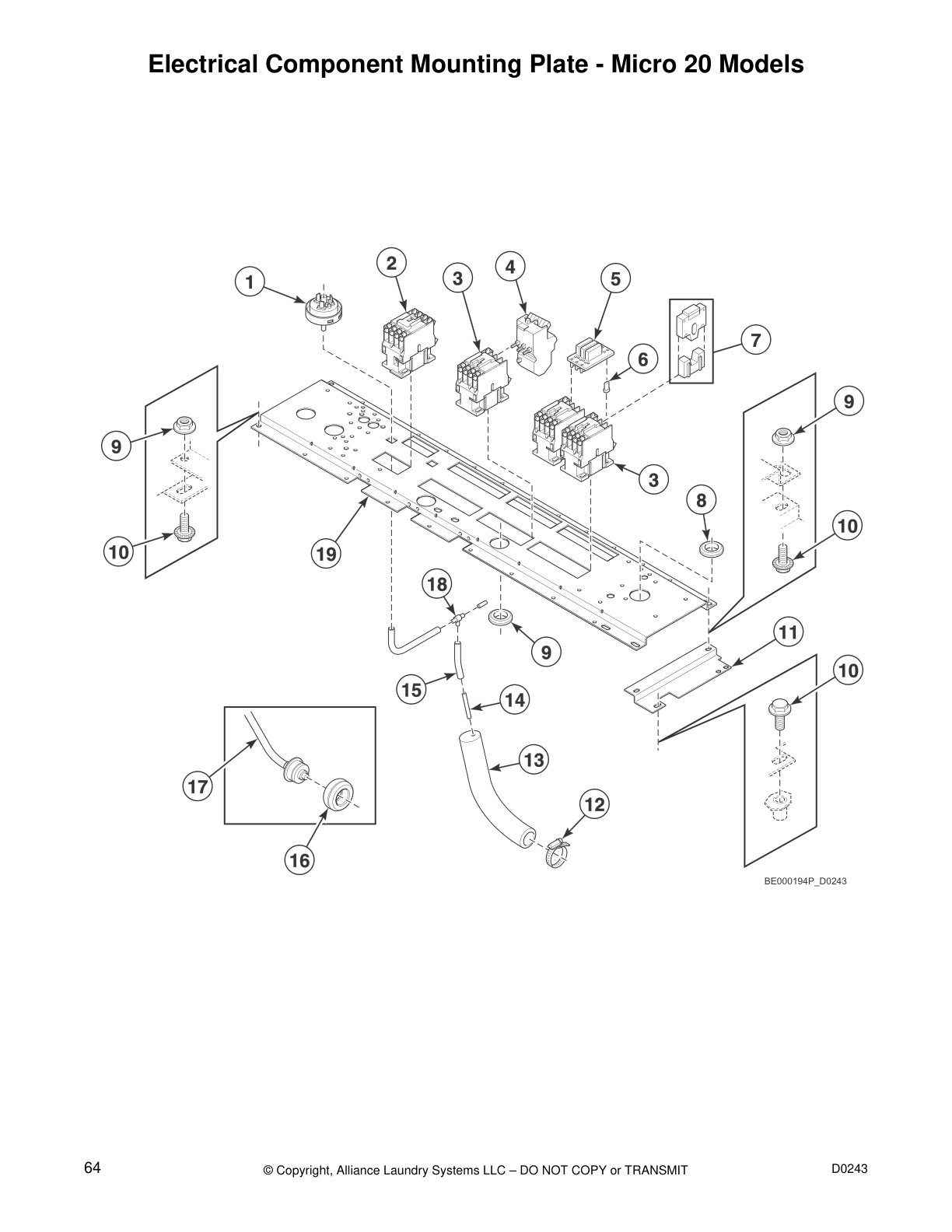 Electrical Component Mounting Plate - Micro 20 Models

1
2
3
4
5
6
7
9
9
3
8
10
10
19
18
9
11
10
15
14
13
17
12
16

BE000194P_D0243

64

© Copyright, Alliance Laundry Systems LLC – DO NOT COPY or TRANSMIT

D0243