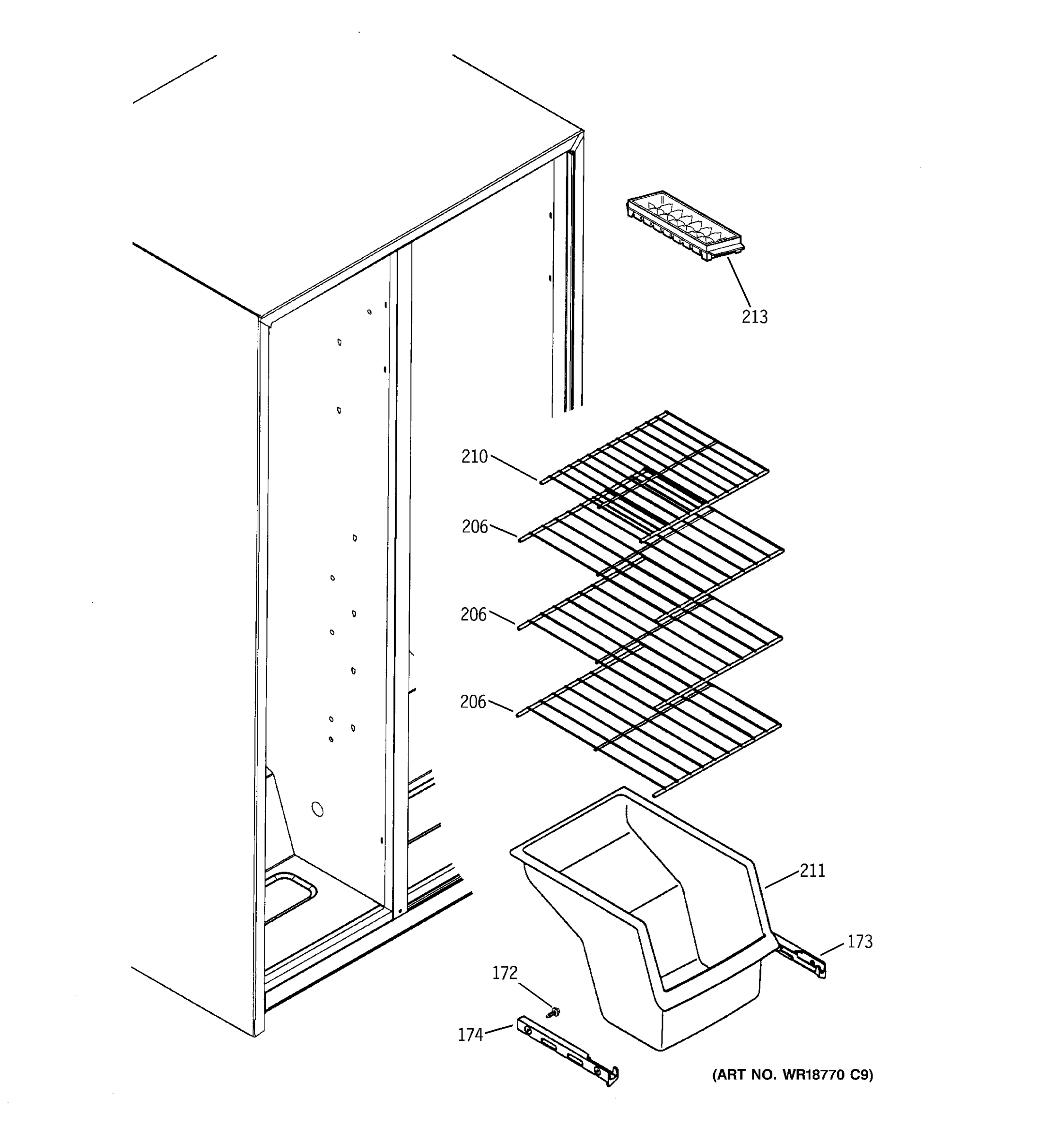 213

210

206

206

206

211

173

172

174

(ART NO. WR18770 C9)