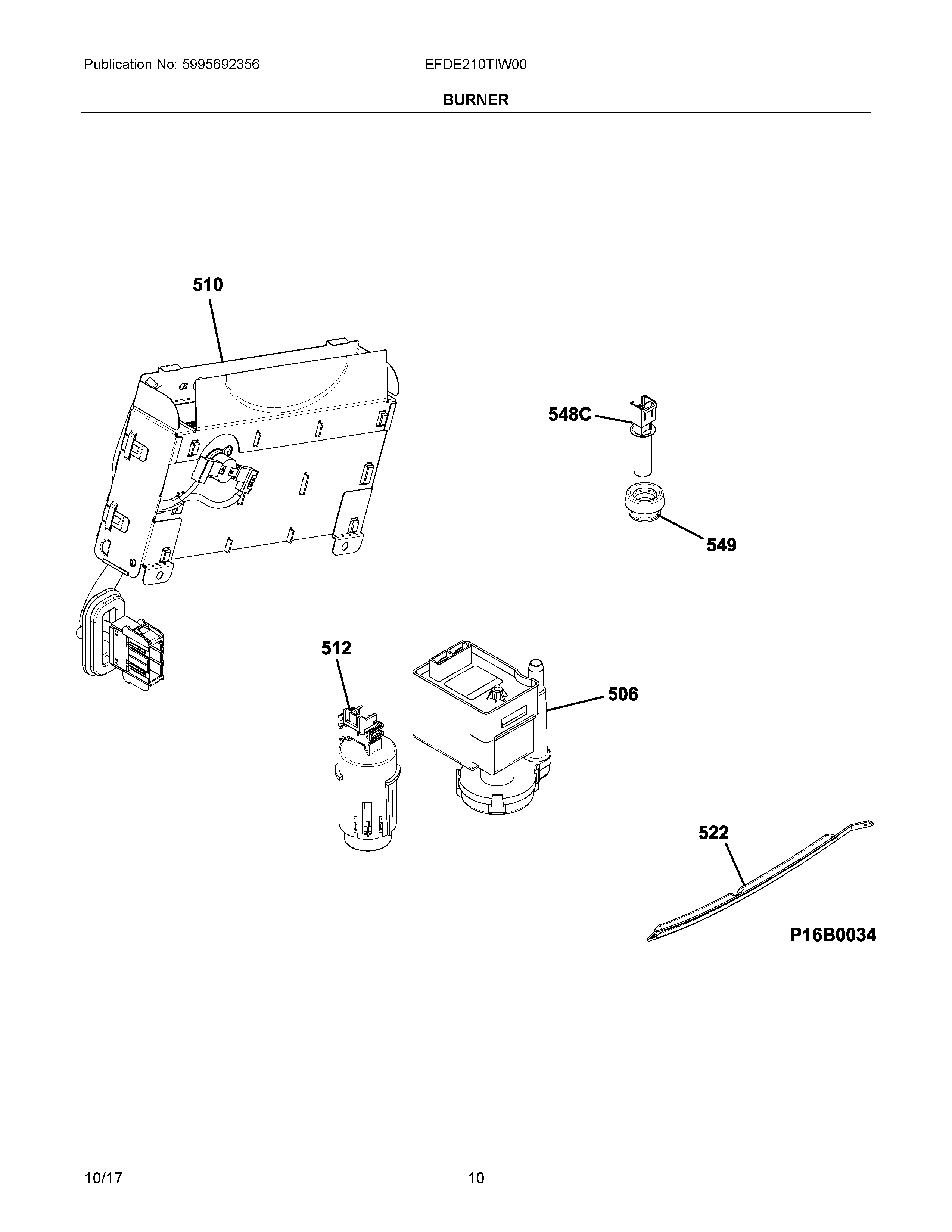 Publication No: 5995692356

EFDE210TIW00

BURNER

510

548C

549

512

506

522

P16B0034

10/17

10