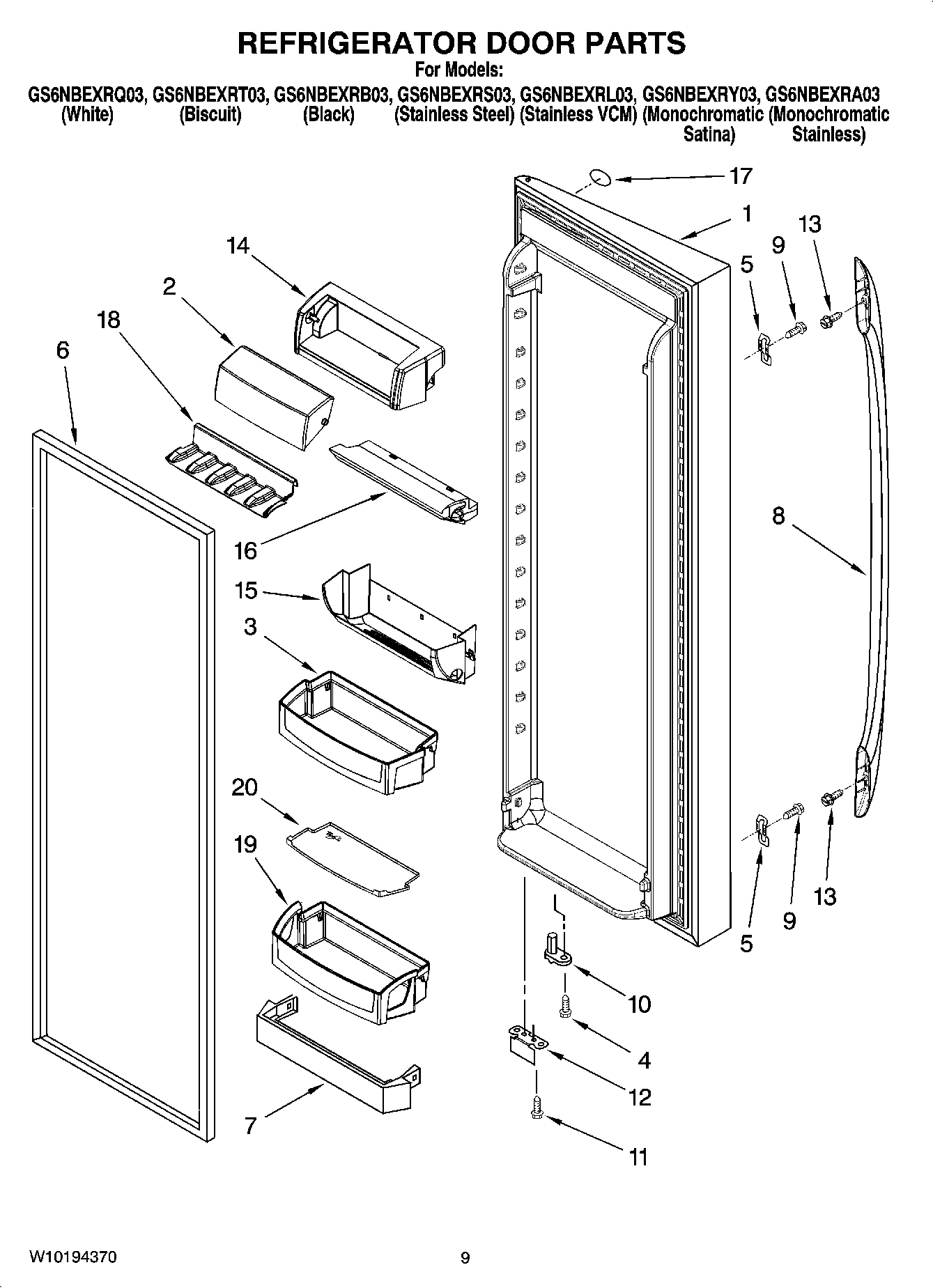 REFRIGERATOR DOOR PARTS
For Models:
GS6NBEXRQ03, GS6NBEXRT03, GS6NBEXRB03, GS6NBEXRS03, GS6NBEXRL03, GS6NBEXRY03, GS6NBEXRA03
(White) (Biscuit) (Black) (Stainless Steel) (Stainless VCM) (Monochromatic Satina) (Monochromatic Stainless)

17
1
13
9
5
14
2
18
6
16
8
15
3
20
19
13
9
5
10
4
12
7
11

W10194370
9