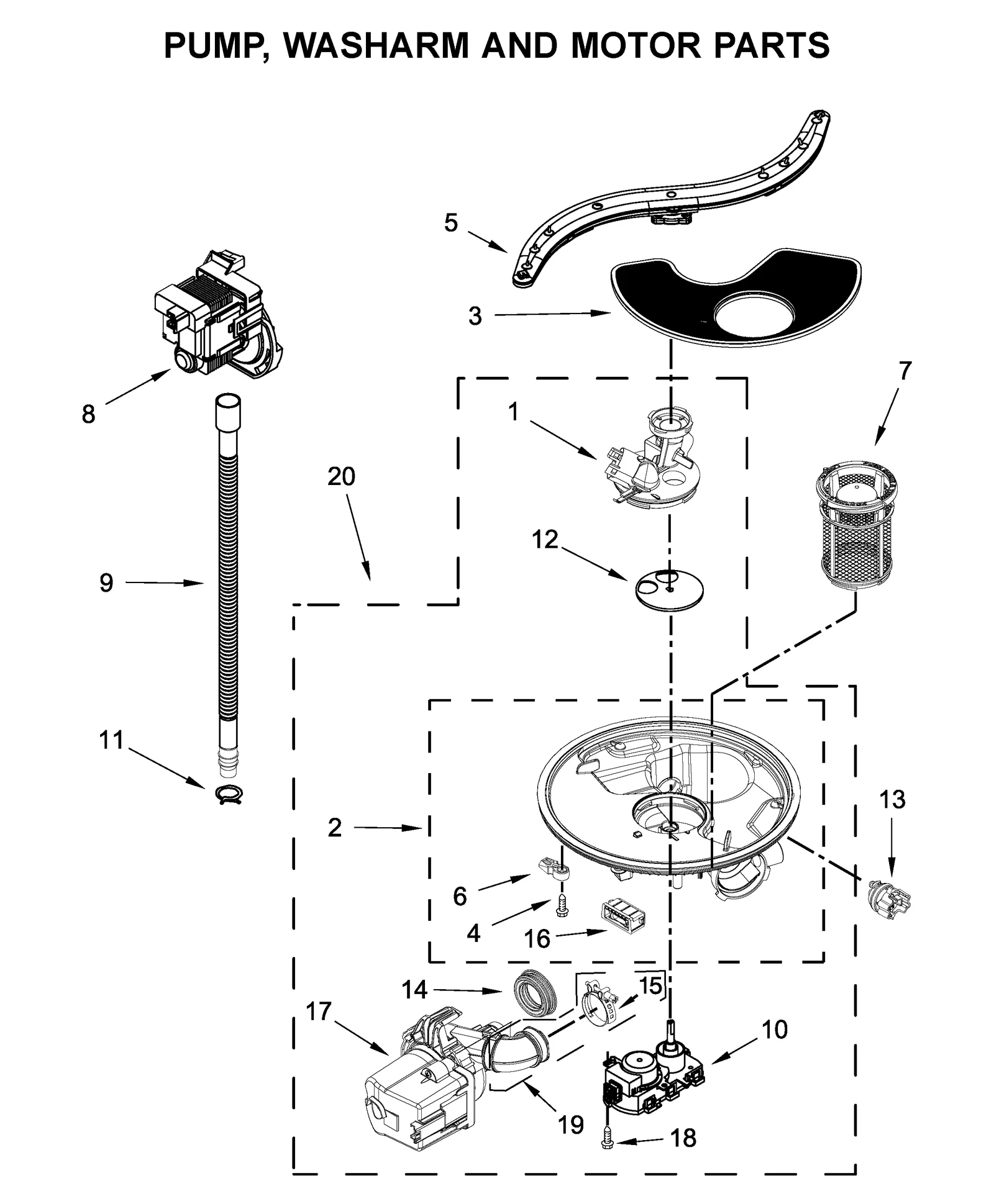 PUMP, WASHARM AND MOTOR PARTS

5
3
8
7
1
20
12
9
11
13
2
6
4
16
14
15
17
10
19
18