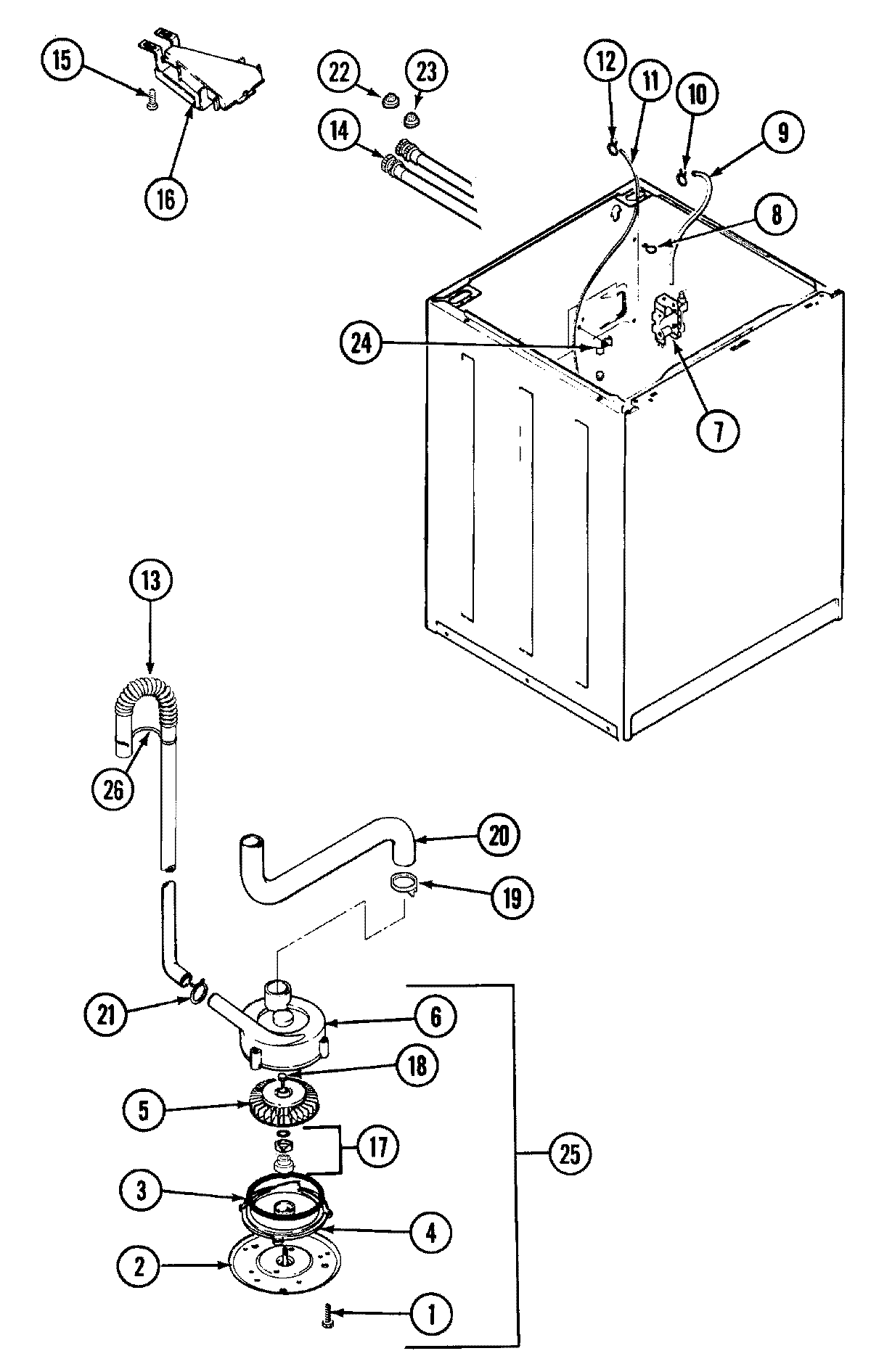 15
16
22
23
14
12
11
10
9
8
24
7
13
26
20
19
21
6
18
5
17
25
3
4
2
1