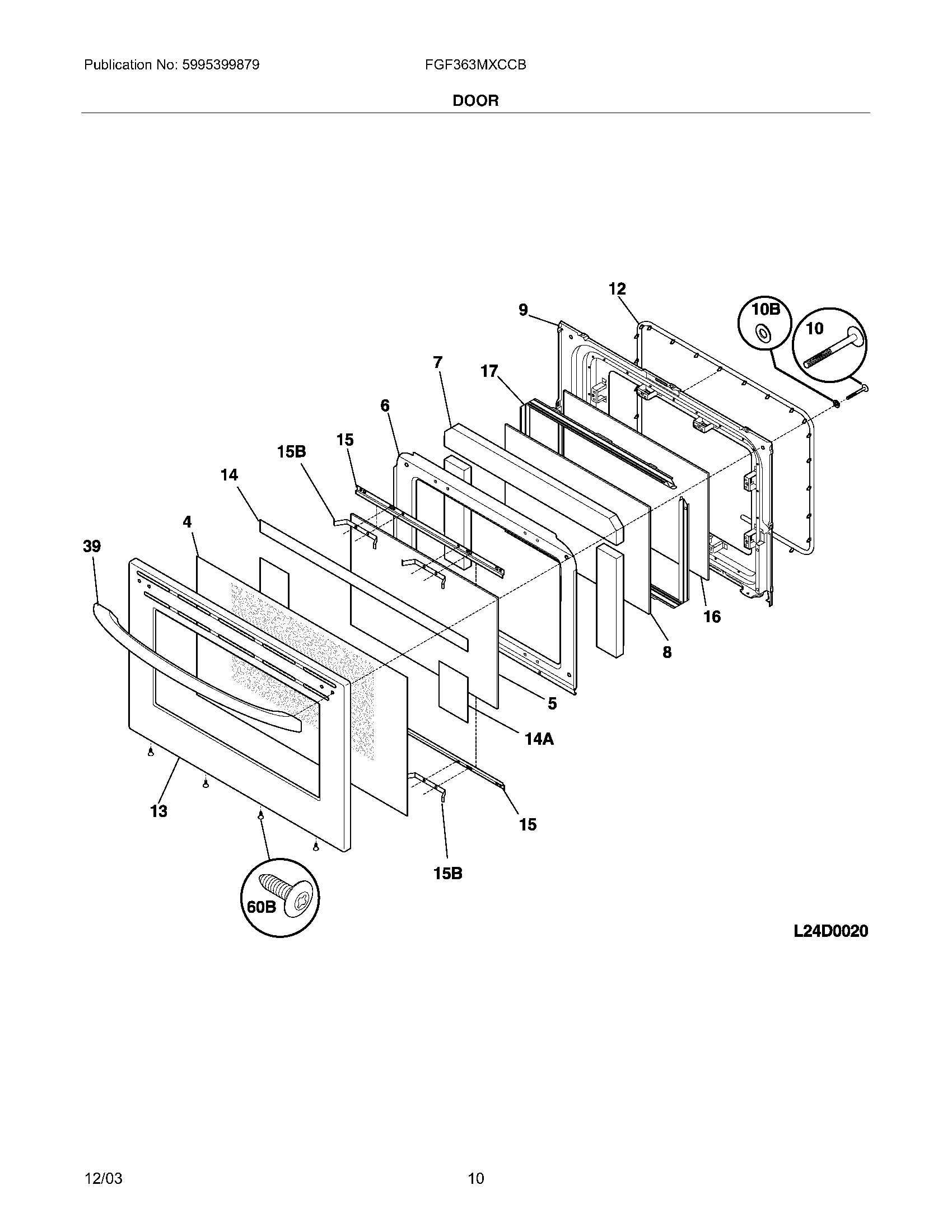 Publication No: 5995399879

FGF363MXCCB

DOOR

12
9
10B
10
7
17
6
15
15B
14
4
39
16
8
5
14A
13
15
15B
60B

L24D0020

12/03

10