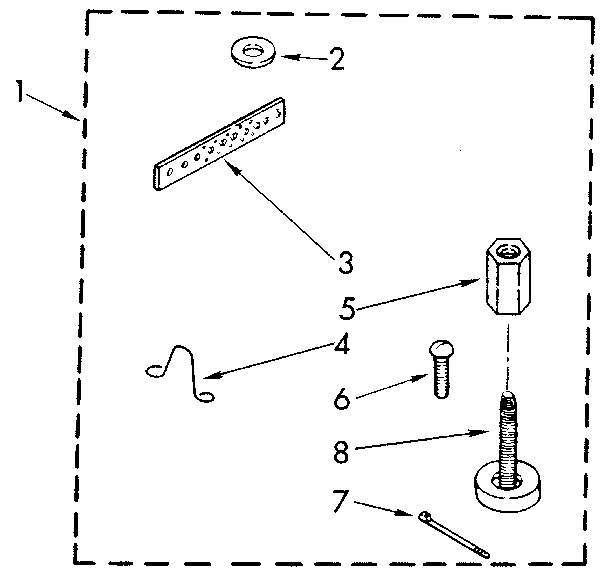 1
2
3
5
4
6
8
7