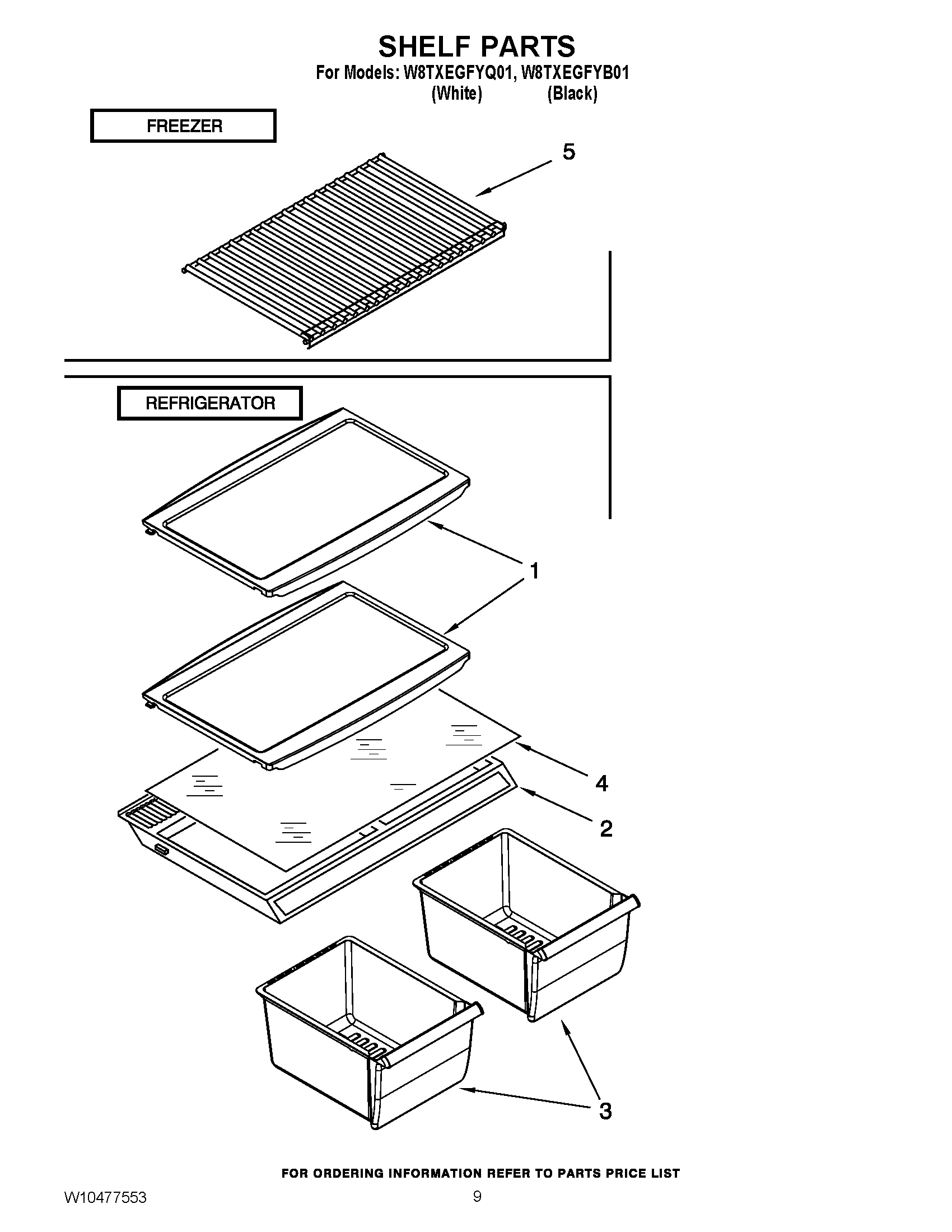 SHELF PARTS
For Models: W8TXEGFYQ01, W8TXEGFYB01
(White) (Black)

FREEZER

5

REFRIGERATOR

1

4

2

3

FOR ORDERING INFORMATION REFER TO PARTS PRICE LIST

W10477553

9