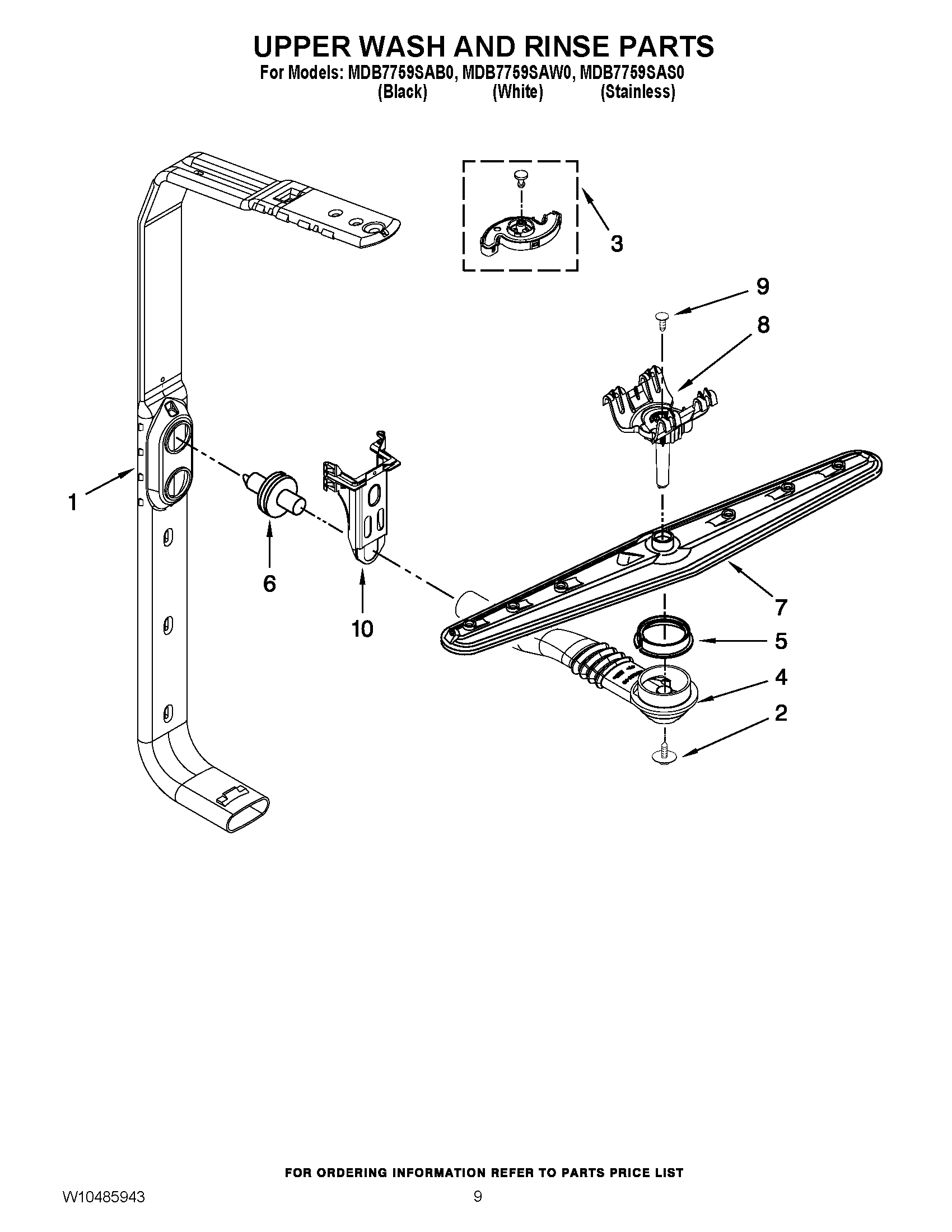 UPPER WASH AND RINSE PARTS

For Models: MDB7759SAB0, MDB7759SAW0, MDB7759SAS0
(Black) (White) (Stainless)

3

9

8

1

6

10

7

5

4

2

FOR ORDERING INFORMATION REFER TO PARTS PRICE LIST

W10485943

9