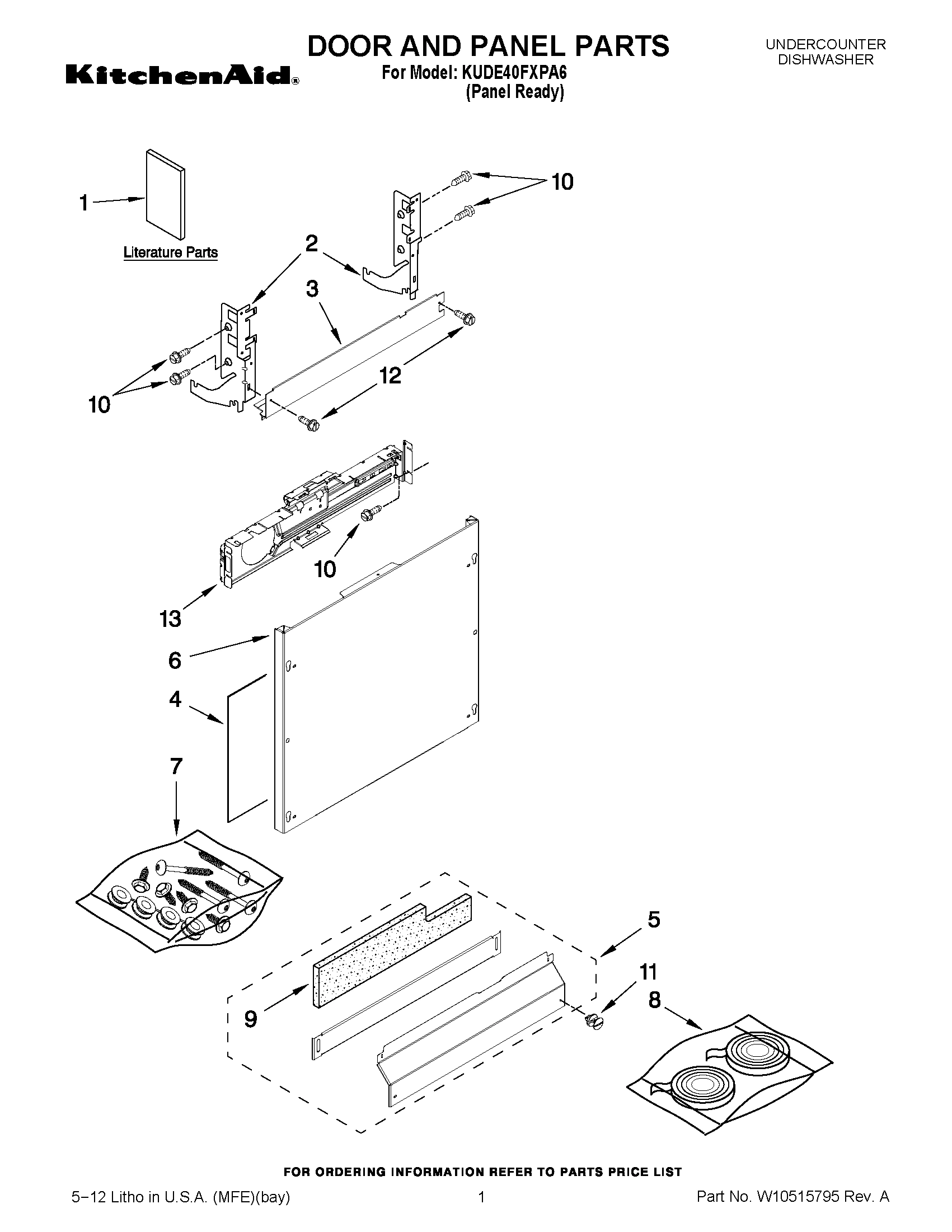 KitchenAid®

DOOR AND PANEL PARTS
For Model: KUDE40FXPA6
(Panel Ready)

UNDERCOUNTER
DISHWASHER

1
Literature Parts
10
2
3
12
10
10
13
6
4
7
5
11
8
9

FOR ORDERING INFORMATION REFER TO PARTS PRICE LIST

5−12 Litho in U.S.A. (MFE)(bay)

1

Part No. W10515795 Rev. A