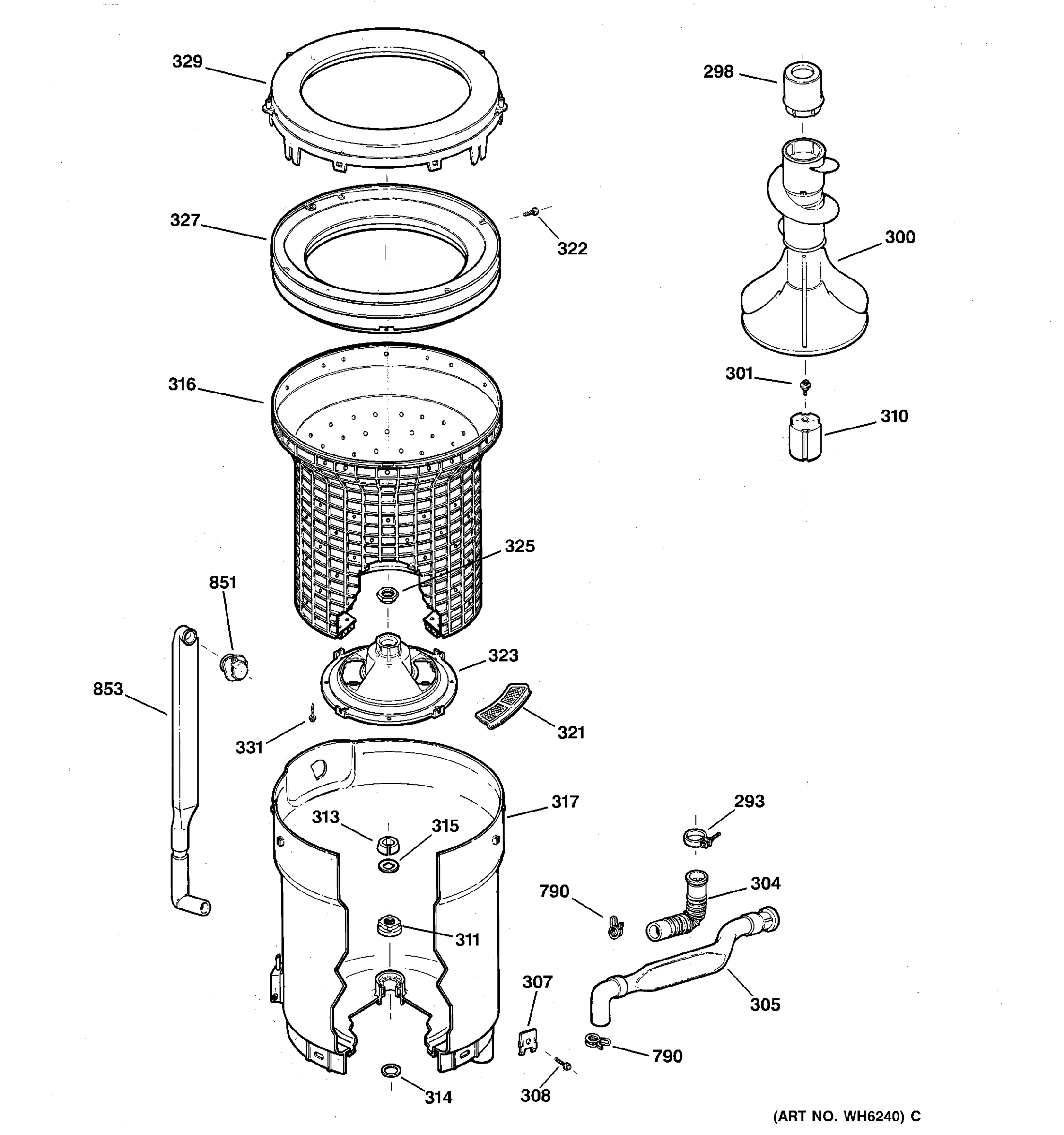 329
298
327
322
300
316
301
310
325
851
323
853
321
331
317
293
313
315
304
790
311
307
305
790
314
308
(ART NO. WH6240) C