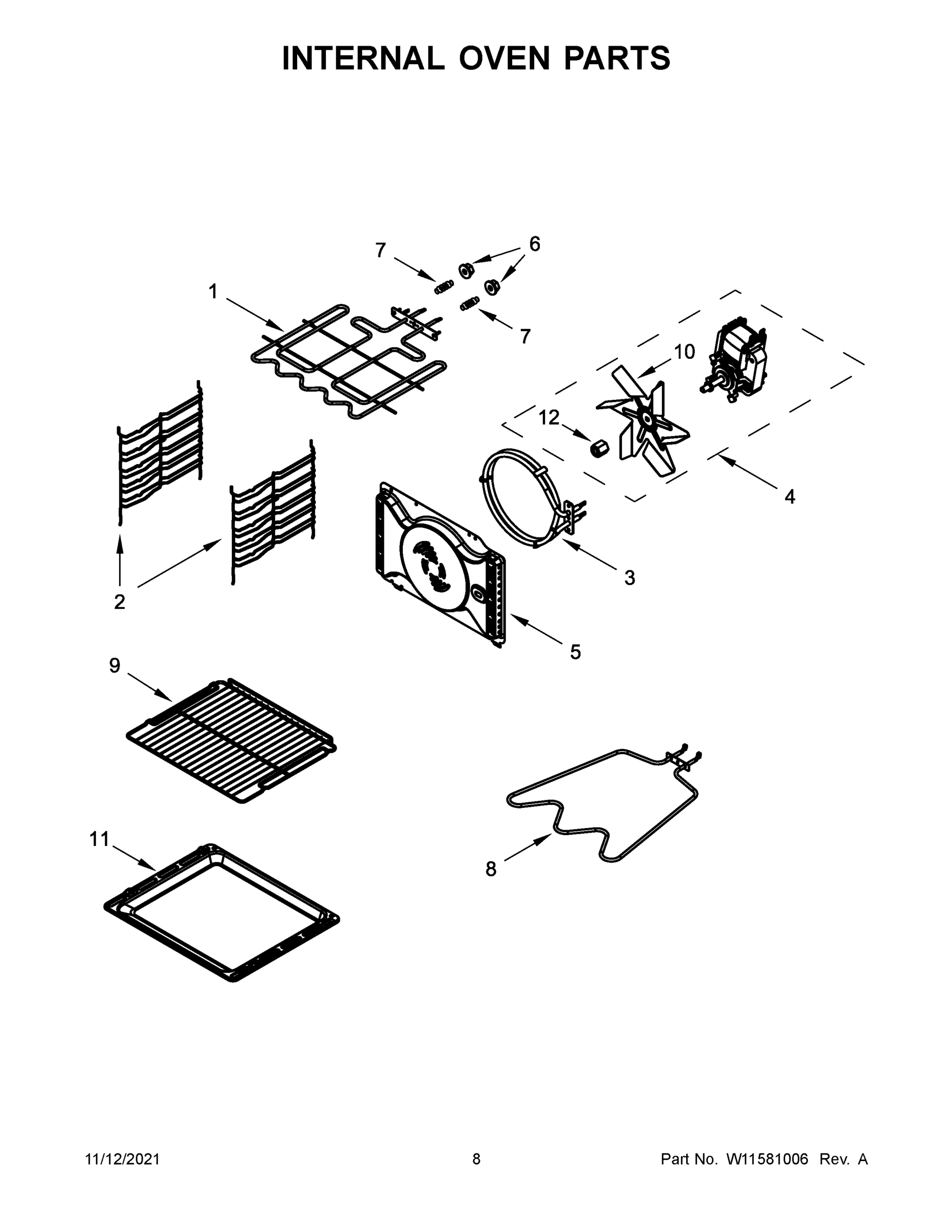 INTERNAL OVEN PARTS

7
6
1
7
10
12
4
3
2
5
9
11
8

11/12/2021
8
Part No. W11581006 Rev. A