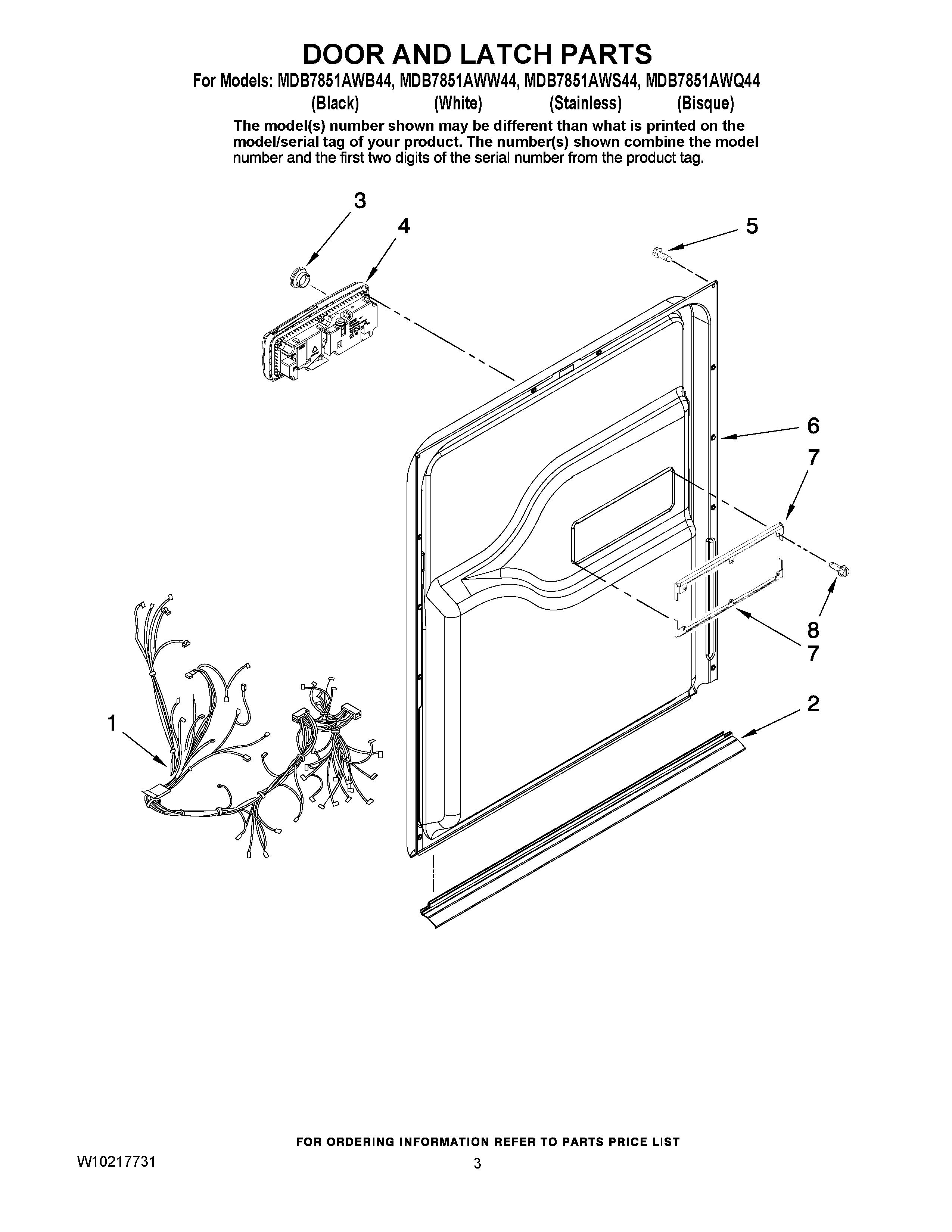 DOOR AND LATCH PARTS

For Models: MDB7851AWB44, MDB7851AWW44, MDB7851AWS44, MDB7851AWQ44
(Black) (White) (Stainless) (Bisque)

The model(s) number shown may be different than what is printed on the model/serial tag of your product. The number(s) shown combine the model number and the first two digits of the serial number from the product tag.

3
4
5
6
7
8
7
2
1

FOR ORDERING INFORMATION REFER TO PARTS PRICE LIST

W10217731
3