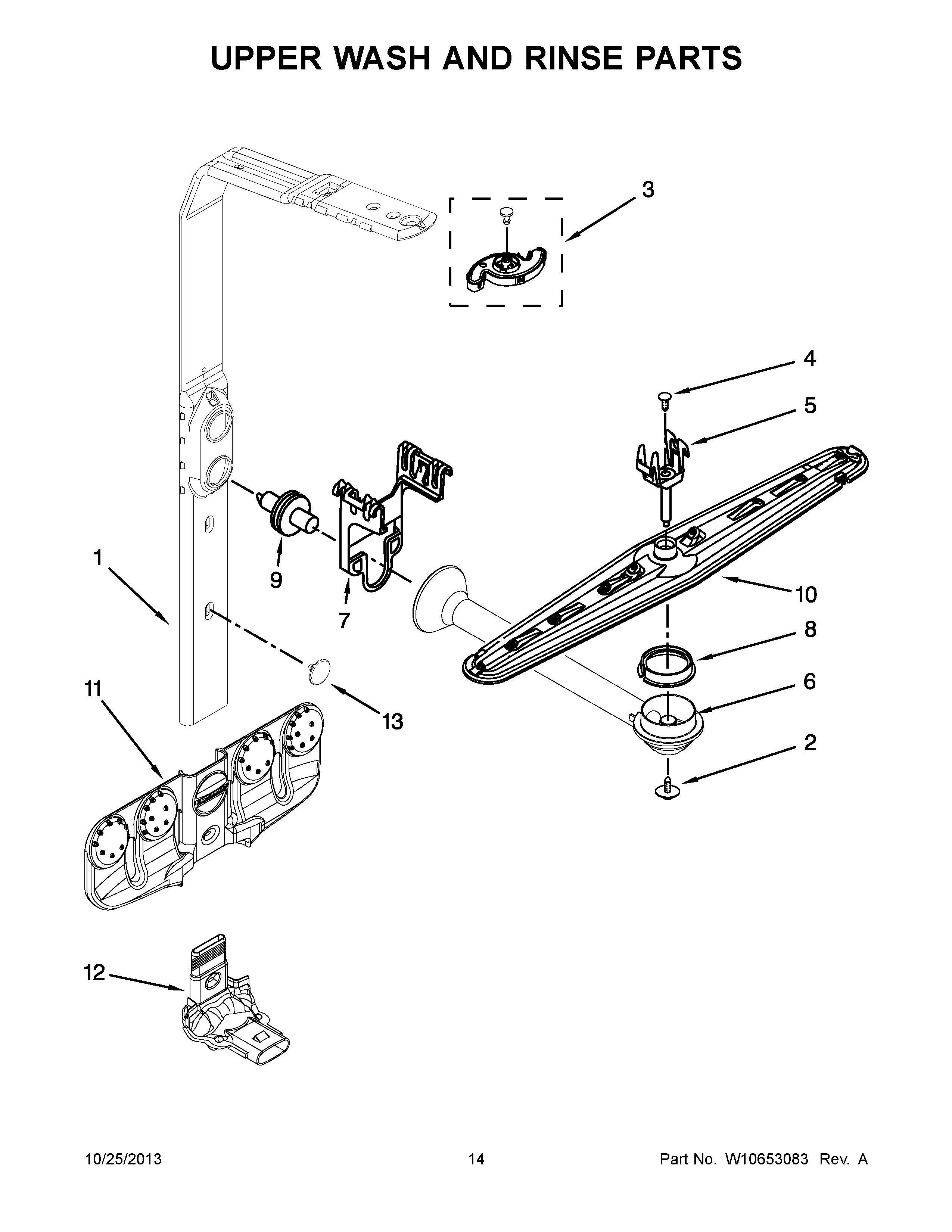 UPPER WASH AND RINSE PARTS

3

4

5

1

9

7

10

8

11

13

6

2

12

10/25/2013 14 Part No. W10653083 Rev. A