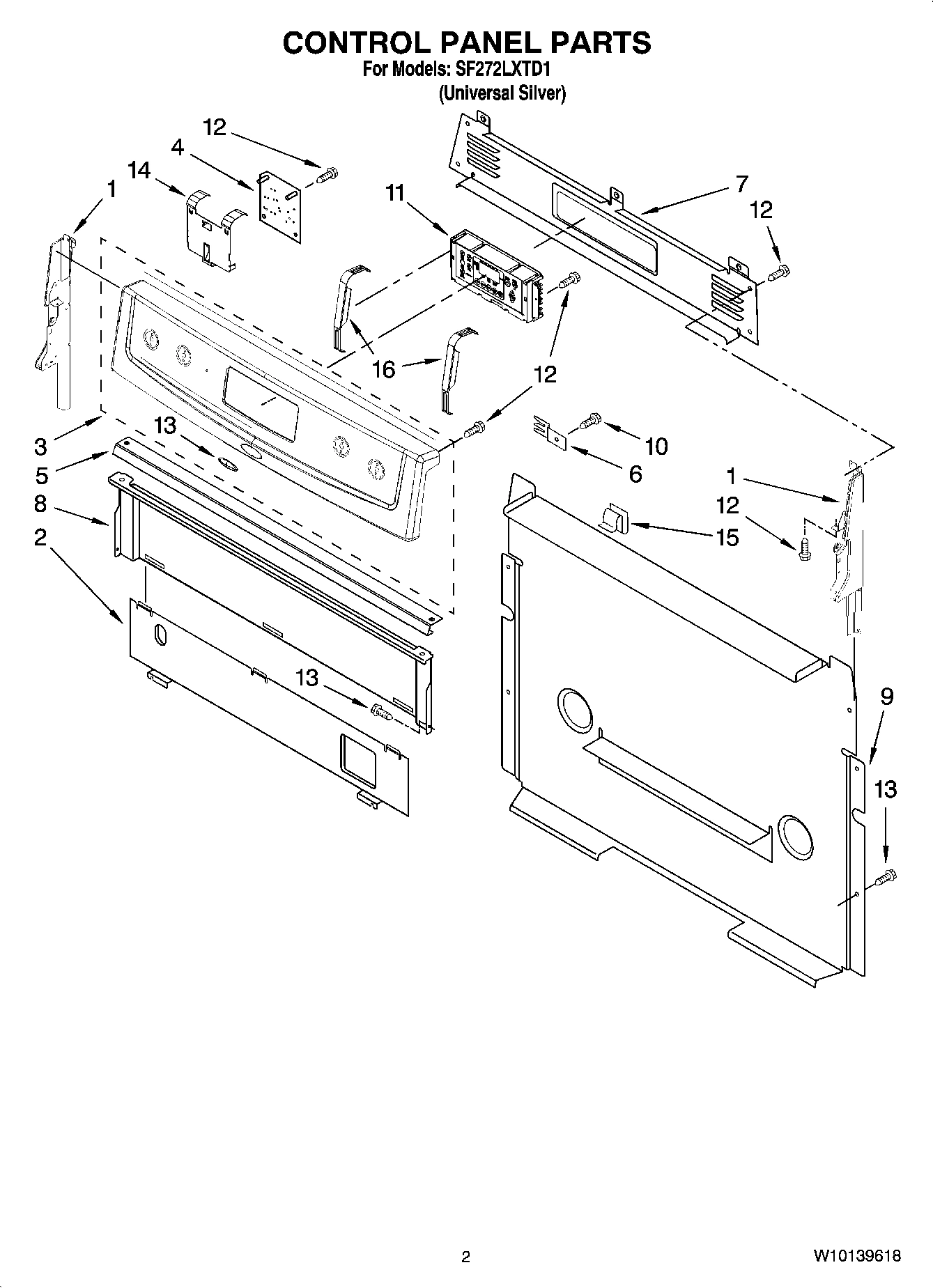 CONTROL PANEL PARTS
For Models: SF272LXTD1
(Universal Silver)

12
4
14
1
11
7
12
16
12
3
13
5
8
2
10
6
1
12
15
13
9
13

2
W10139618