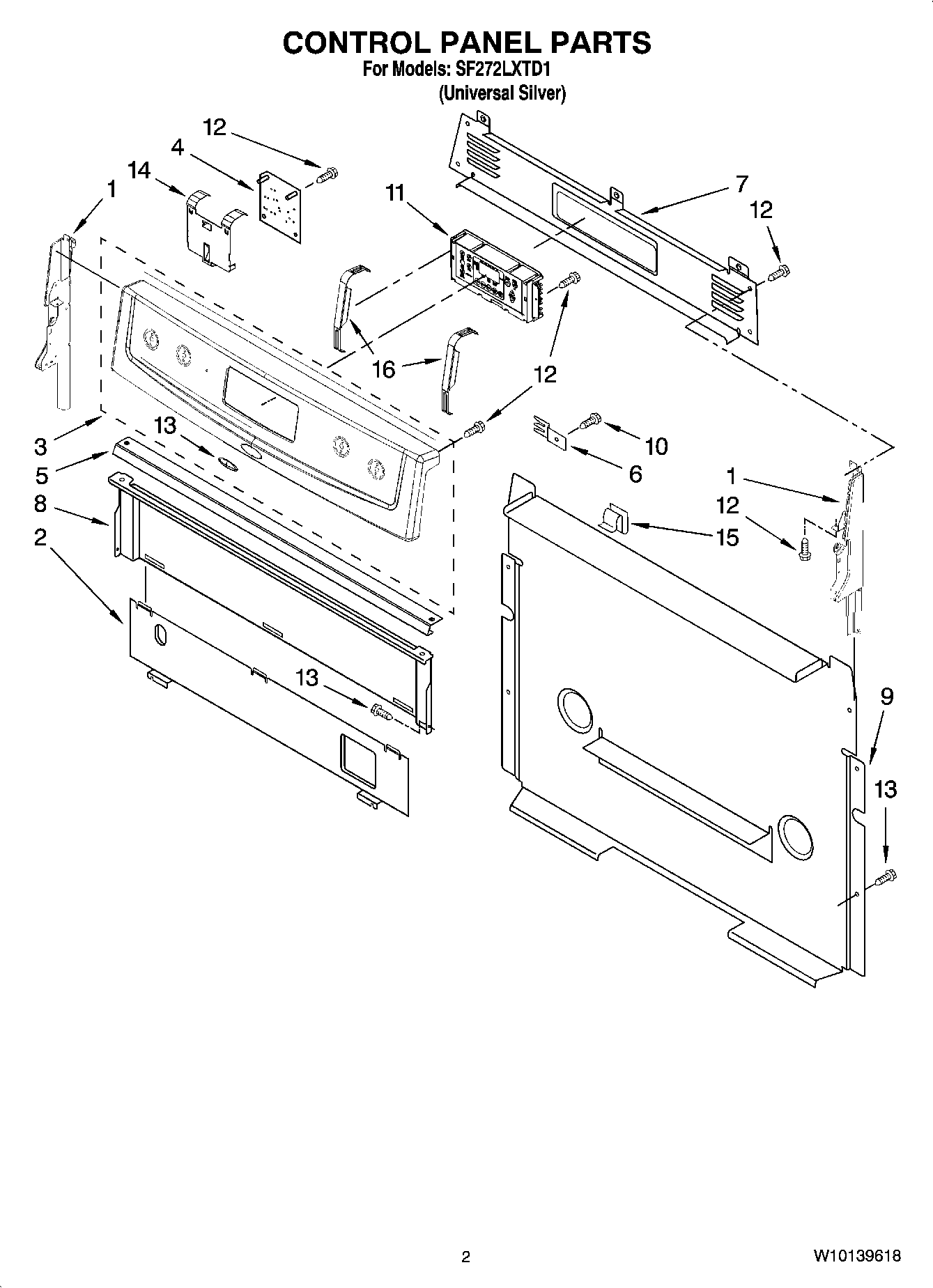 CONTROL PANEL PARTS
For Models: SF272LXTD1
(Universal Silver)

12
4
14
1
11
7
12
16
12
3
13
5
8
2
10
6
1
12
15
13
9
13

2

W10139618