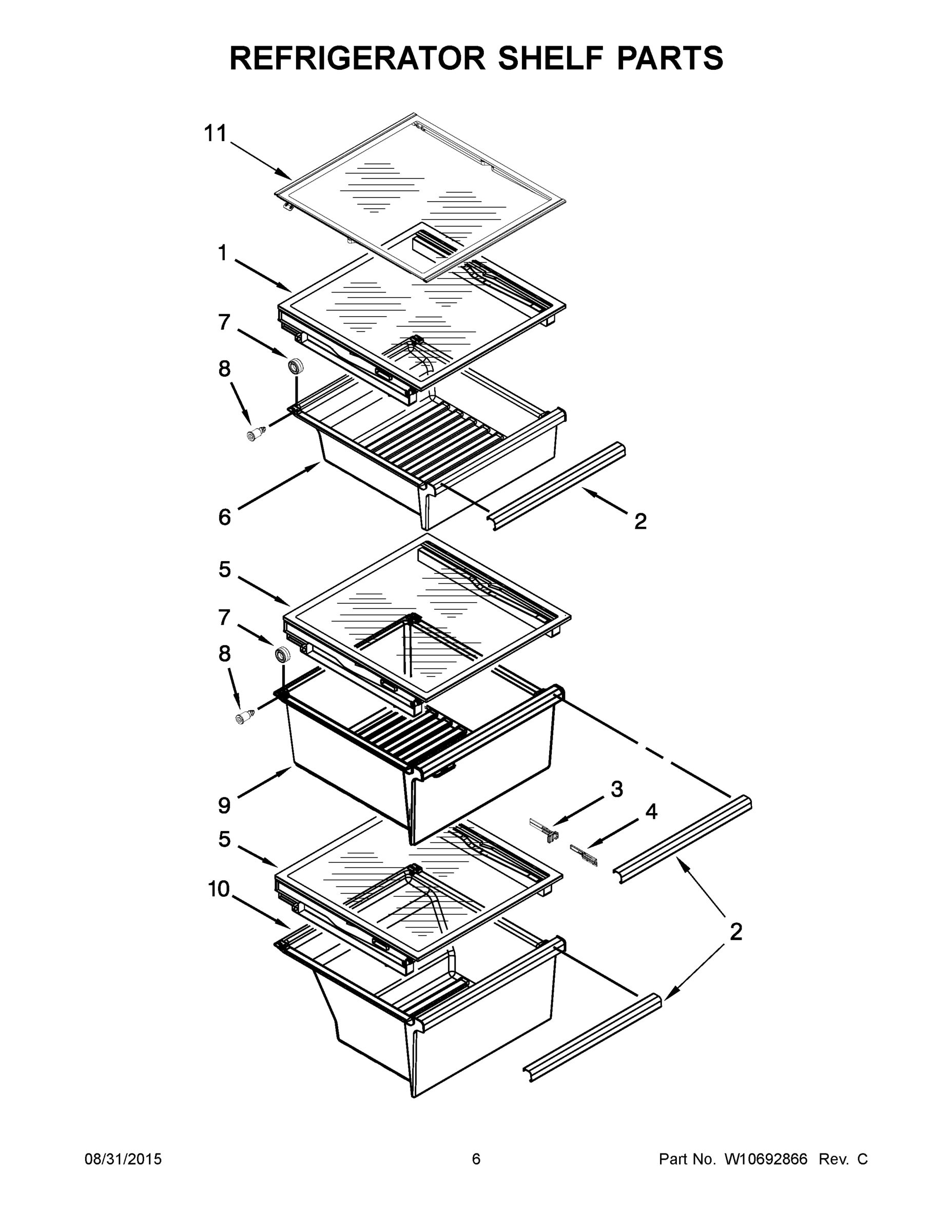 REFRIGERATOR SHELF PARTS

11

1

7

8

6

2

5

7

8

9

3

4

5

10

2

08/31/2015 6 Part No. W10692866 Rev. C