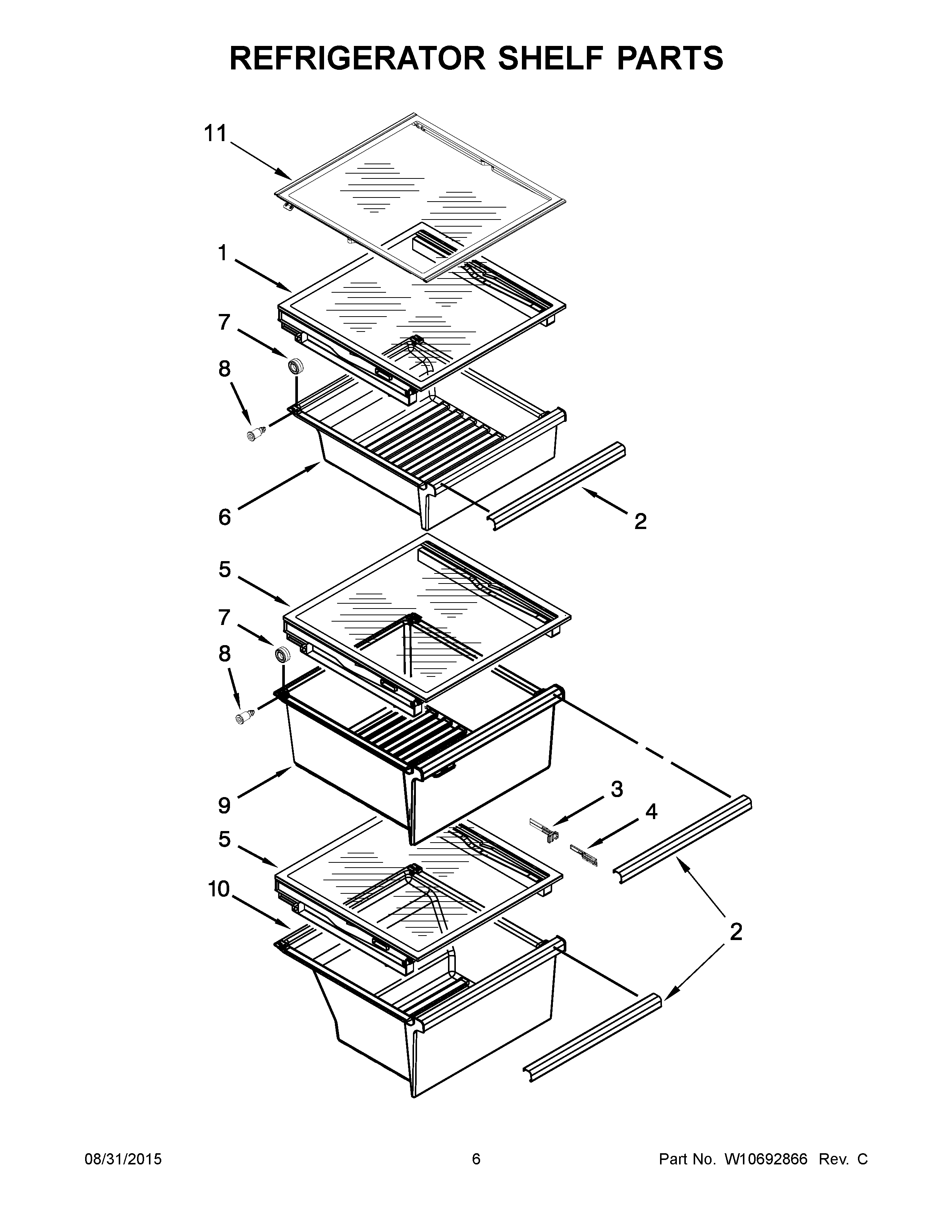 REFRIGERATOR SHELF PARTS

11

1

7

8

6

2

5

7

8

9

3

4

5

10

2

08/31/2015

6

Part No. W10692866 Rev. C