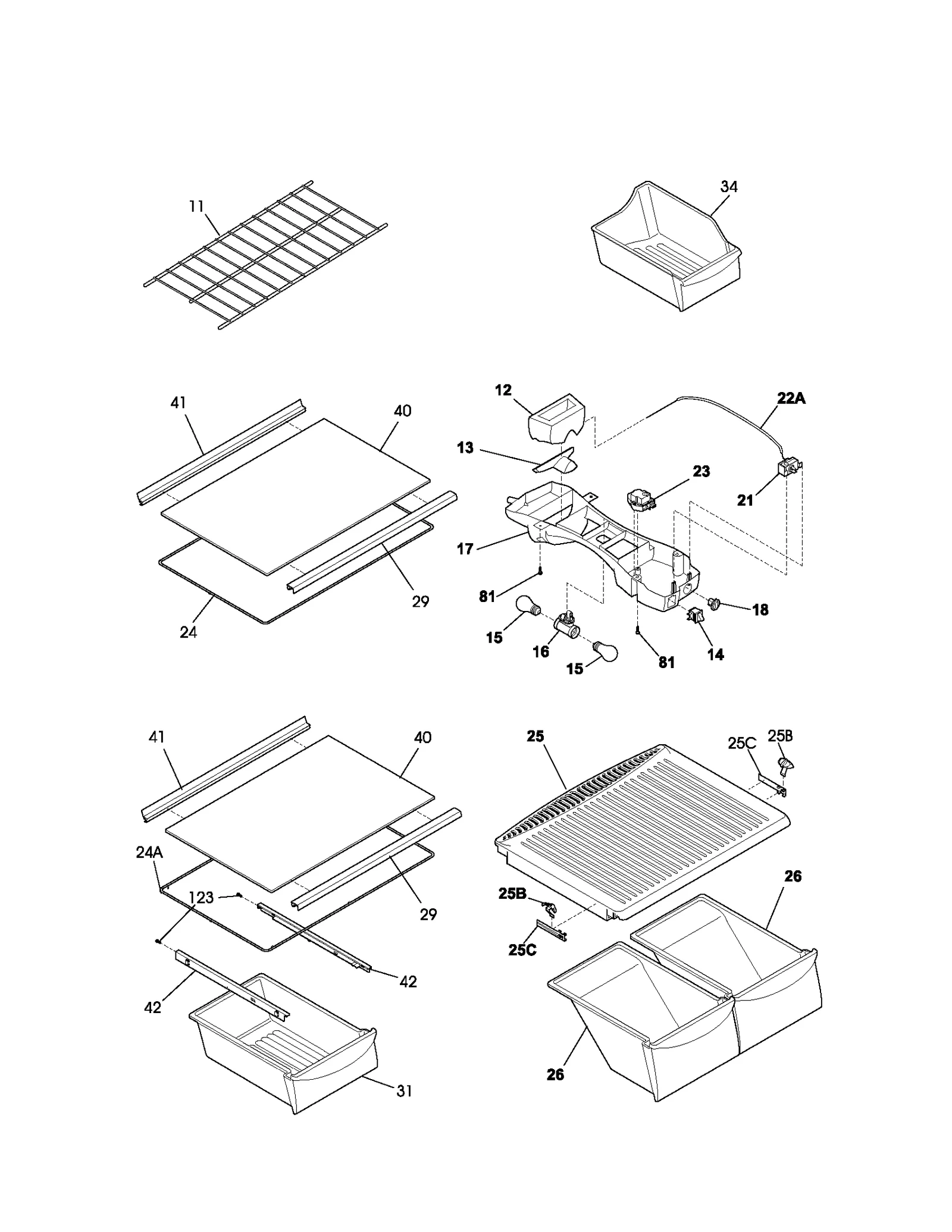 11
34
41
40
29
24
12
22A
13
23
21
17
81
18
15
16
14
15
81
41
40
24A
123
29
42
42
31
25
25C
25B
25B
25C
26
26