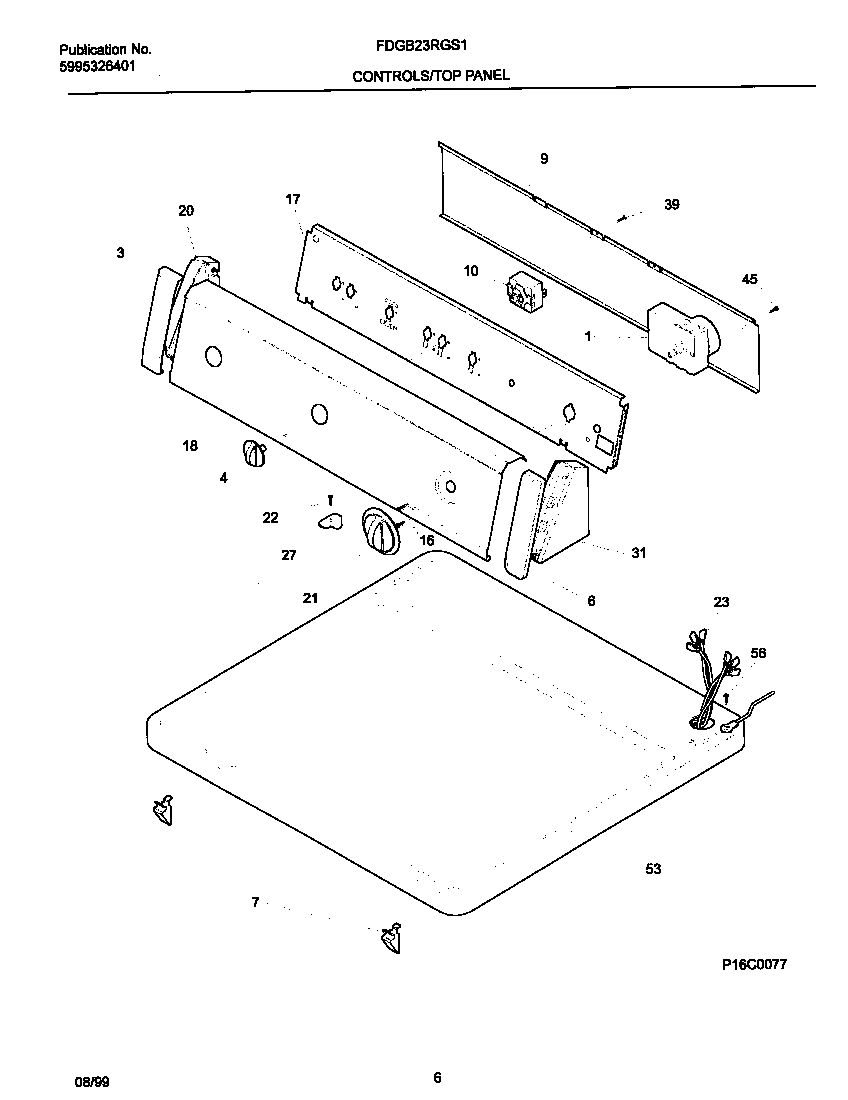 Publication No.
5995326401

FDGB23RGS1

CONTROLS/TOP PANEL

9
39
20
17
3
10
45
1
18
4
22
16
27
31
21
6
23
56
53
7

P16C0077

08/99

6