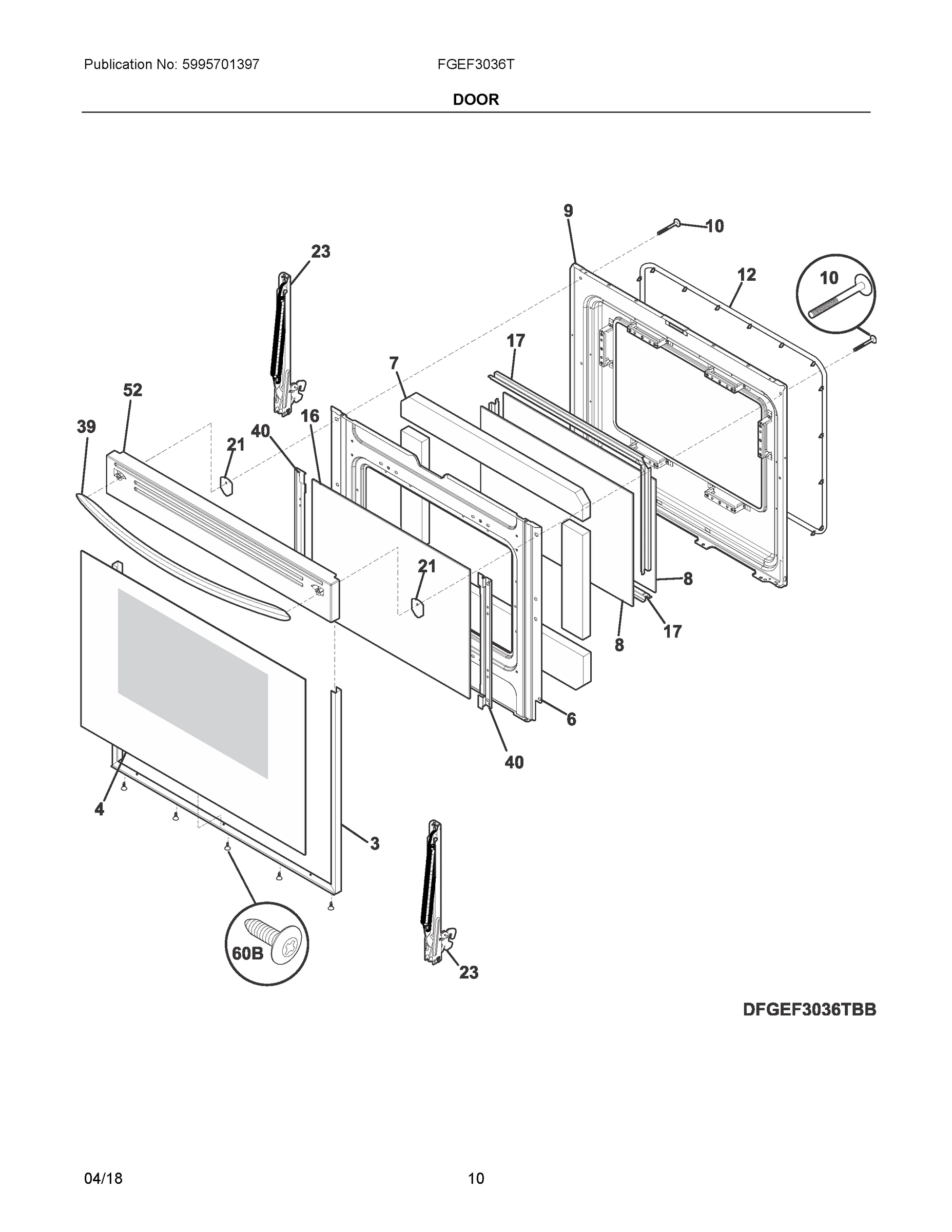 Publication No: 5995701397

FGEF3036T

DOOR

9
10
23
12
10
17
7
52
39
40
16
21
21
8
8
17
6
40
4
3
60B
23

DFGEF3036TBB

04/18

10