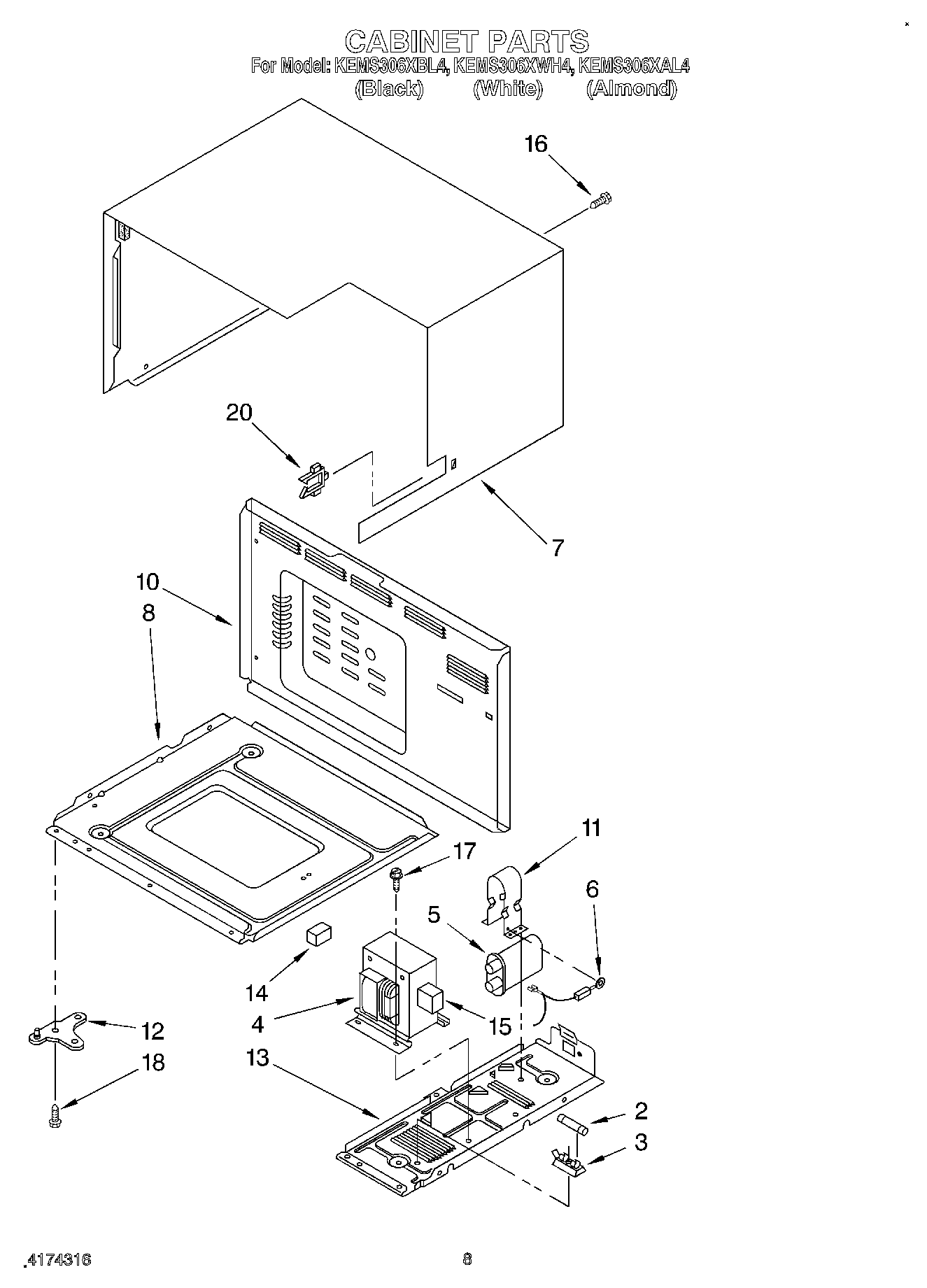 CABINET PARTS
For Model: KEMS306XBL4, KEMS306XWH4, KEMS306XAL4
(Black) (White) (Almond)

16
20
7
10
8
11
17
6
5
14
4
15
12
18
13
2
3

4174316

8