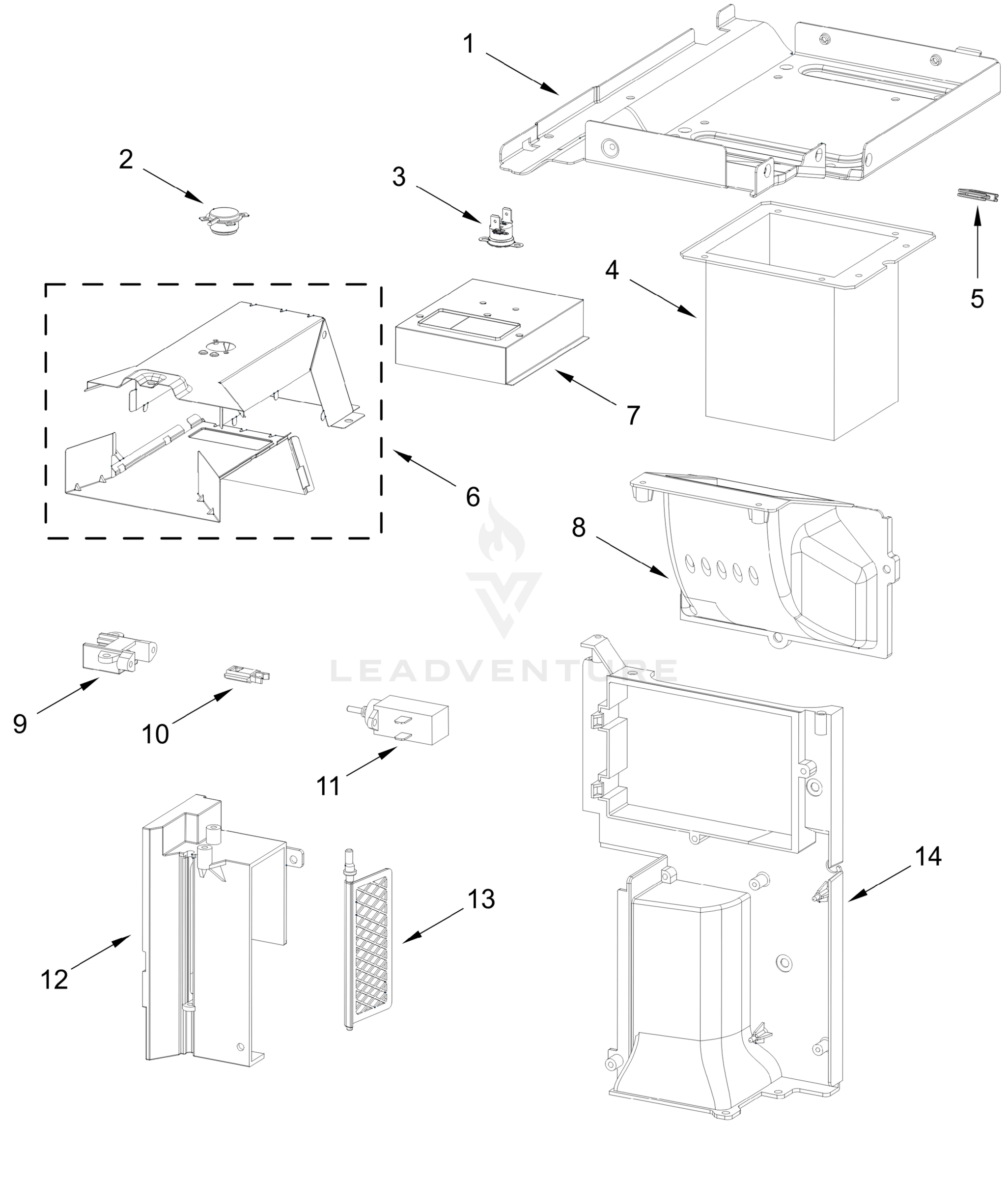 1
2
3
4
5
6
7
8
LEADVENTURE
9
10
11
12
13
14