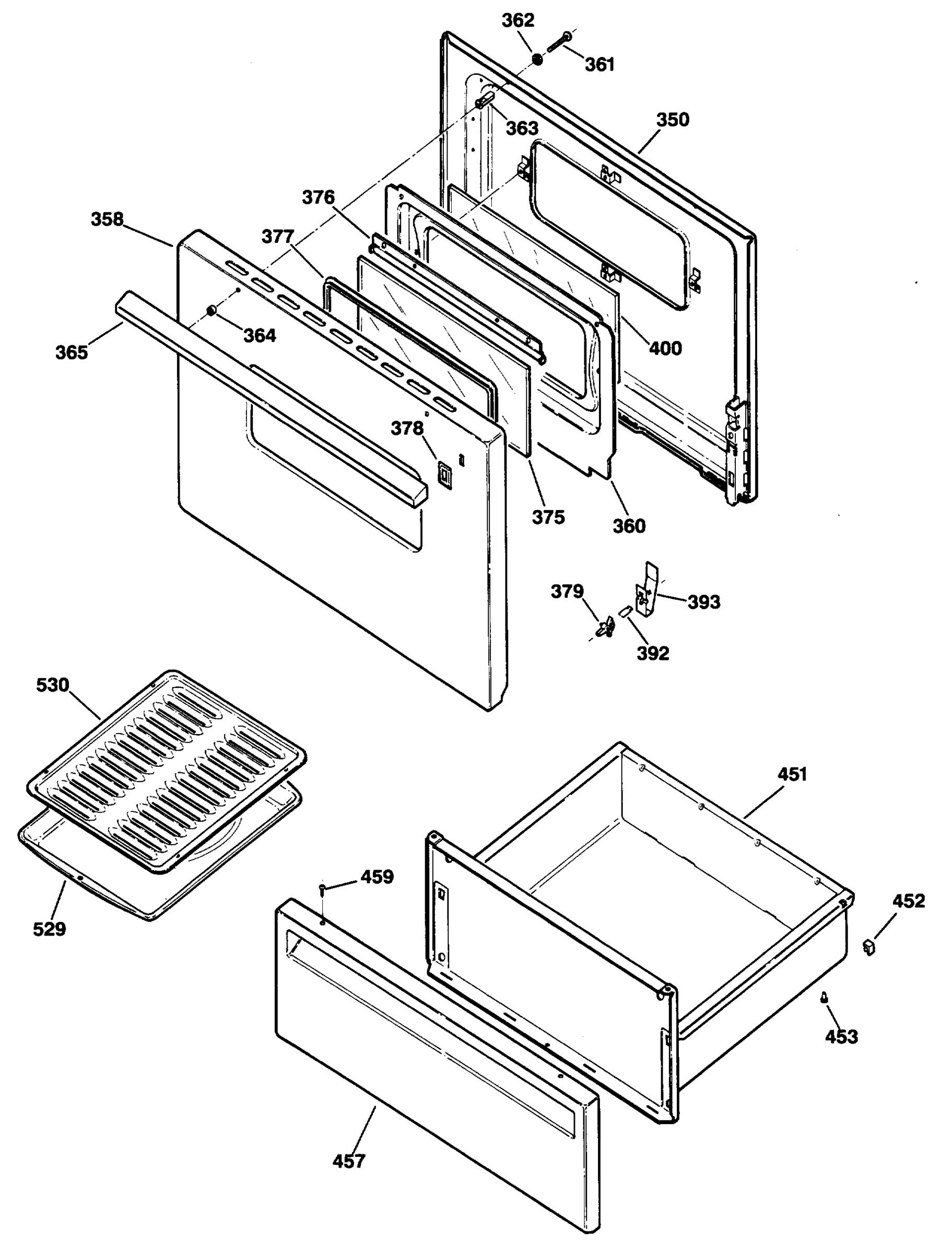 362
361
363
350
376
358
377
364
365
400
378
375
360
379
393
392
530
451
459
452
529
453
457