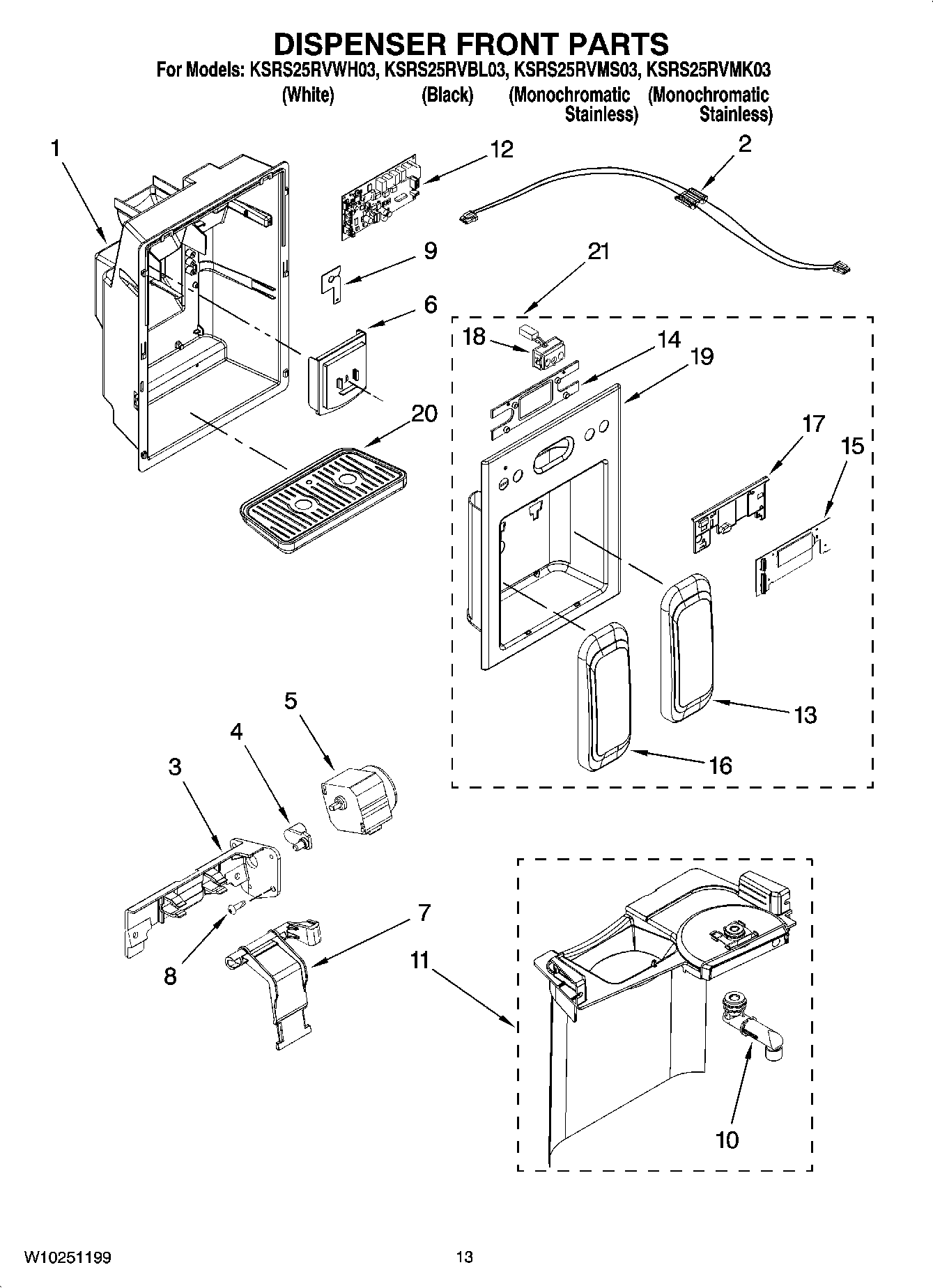 DISPENSER FRONT PARTS

For Models: KSRS25RVWH03, KSRS25RVBL03, KSRS25RVMS03, KSRS25RVMK03
(White) (Black) (Monochromatic Stainless) (Monochromatic Stainless)

1
12
2
9
21
6
18
14
19
20
17
15
13
16
5
4
3
8
7
11
10

W10251199

13