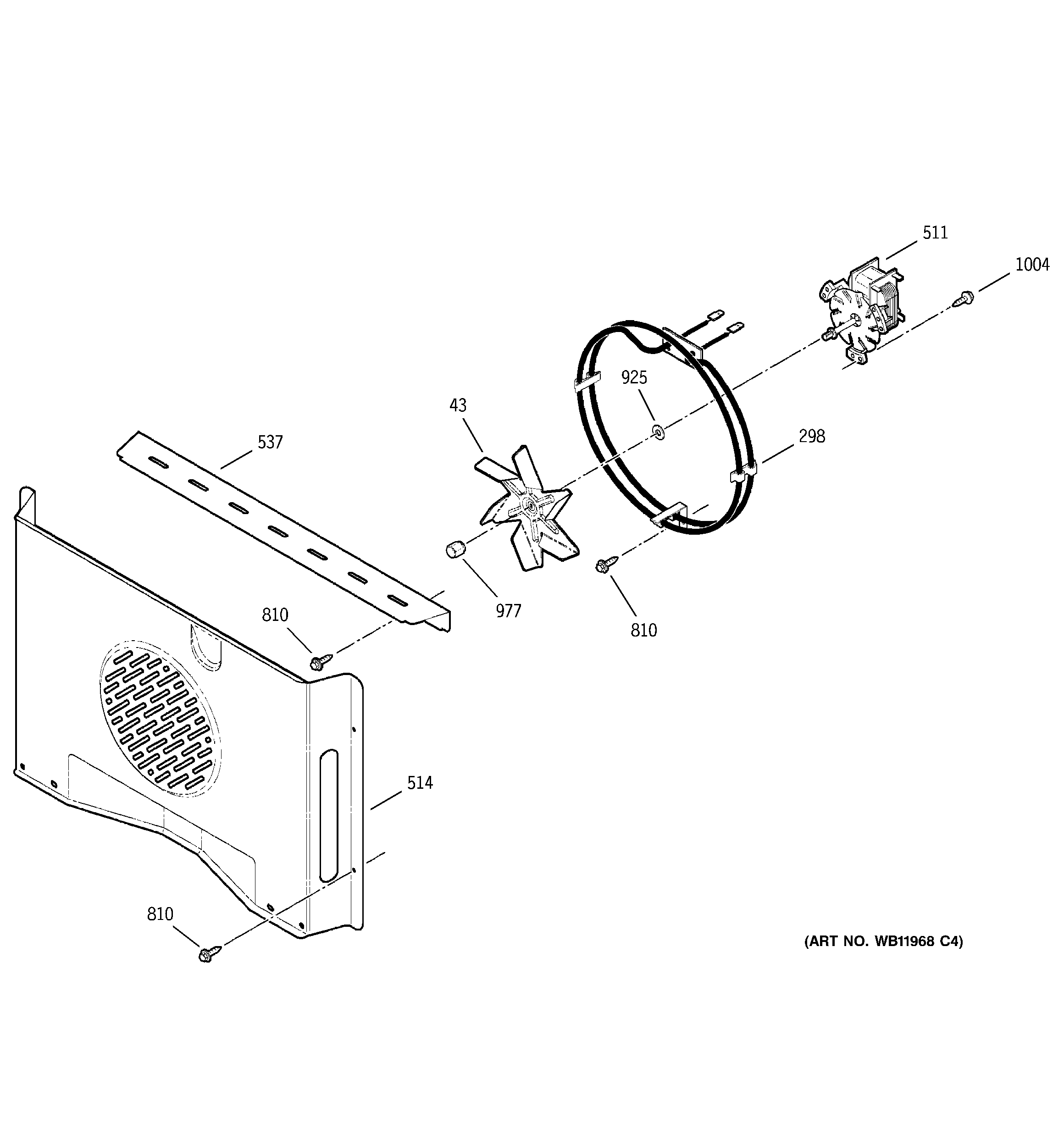 511

1004

925

43

298

537

977

810

810

514

810

(ART NO. WB11968 C4)