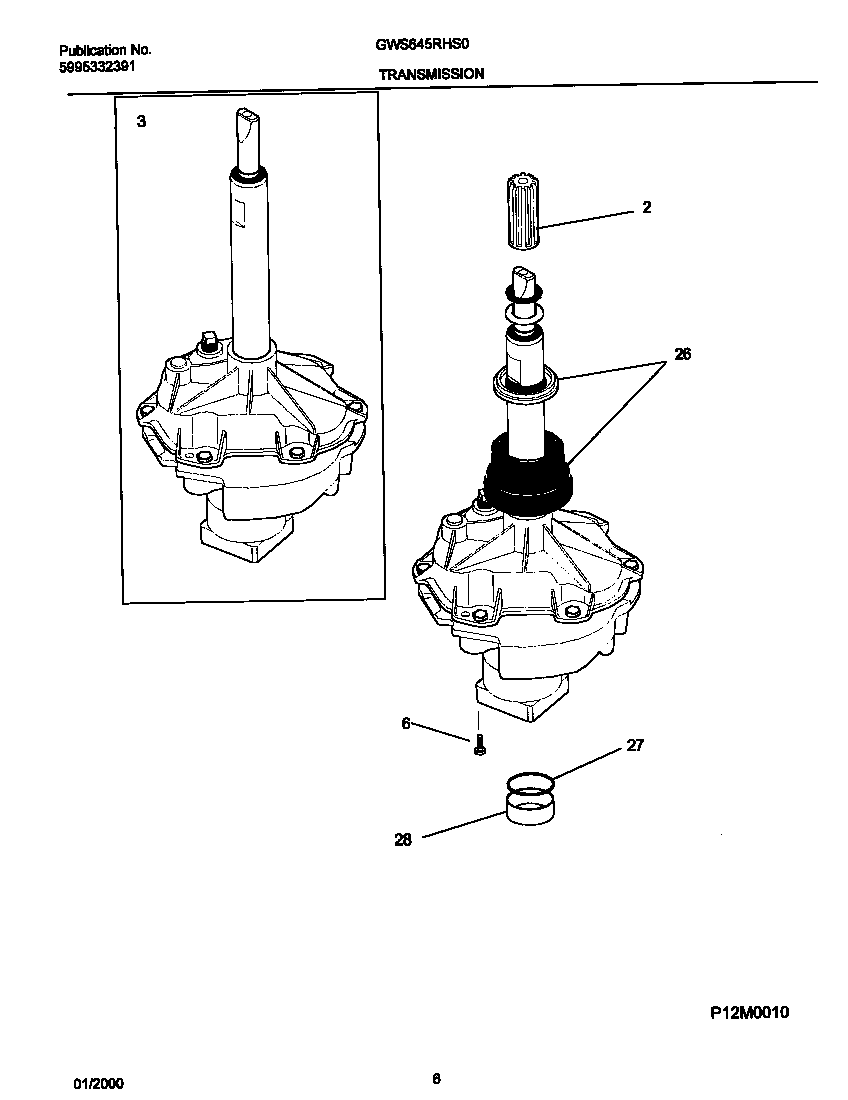 Publication No.
5995332391

GWS645RHS0

TRANSMISSION

3

2

26

6

27

28

P12M0010

01/2000

6