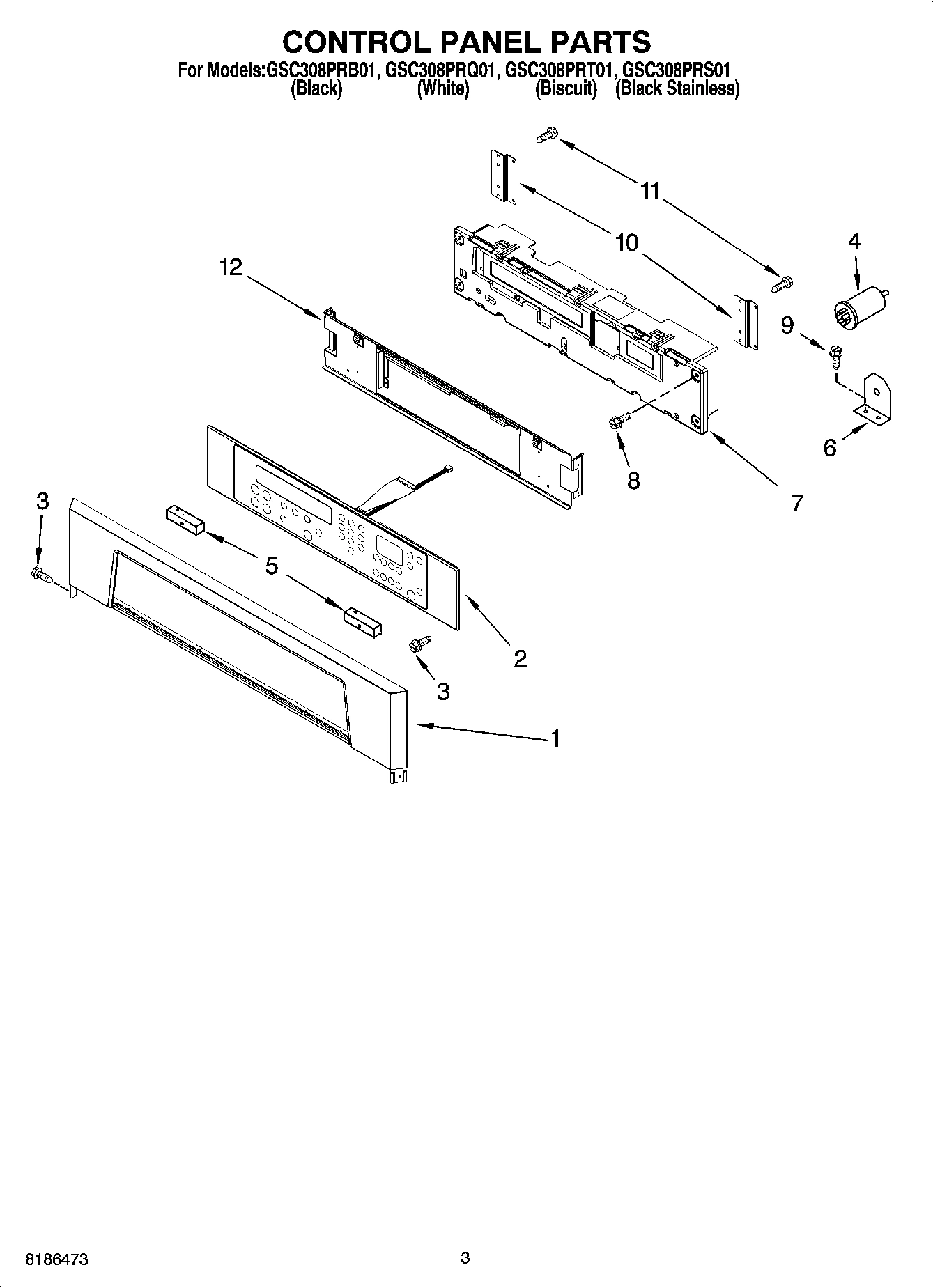 CONTROL PANEL PARTS

For Models:GSC308PRB01, GSC308PRQ01, GSC308PRT01, GSC308PRS01
(Black) (White) (Biscuit) (Black Stainless)

11

10

4

12

9

6

8

7

3

5

2

3

1

8186473

3