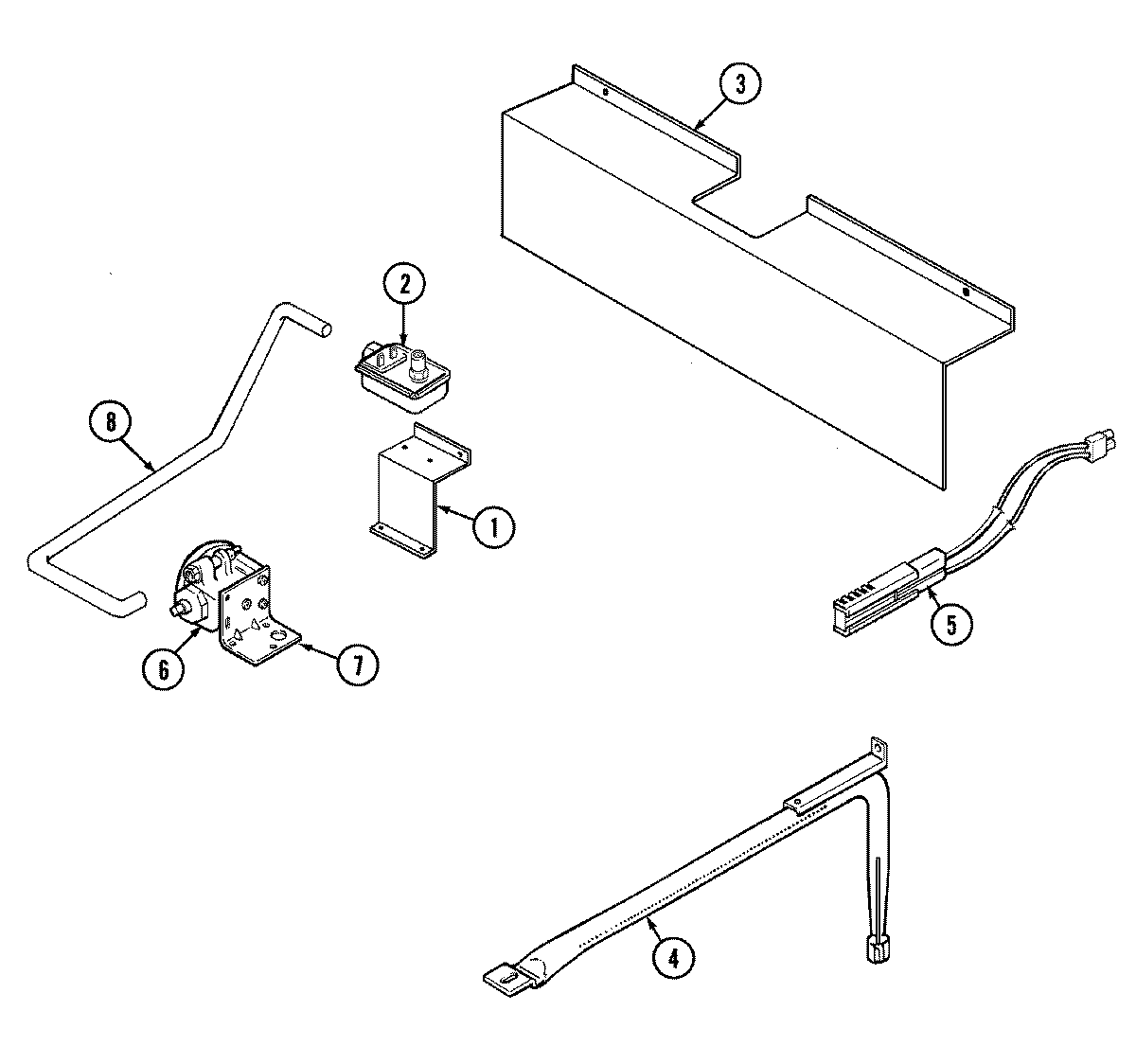 3
2
8
1
5
6
7
4