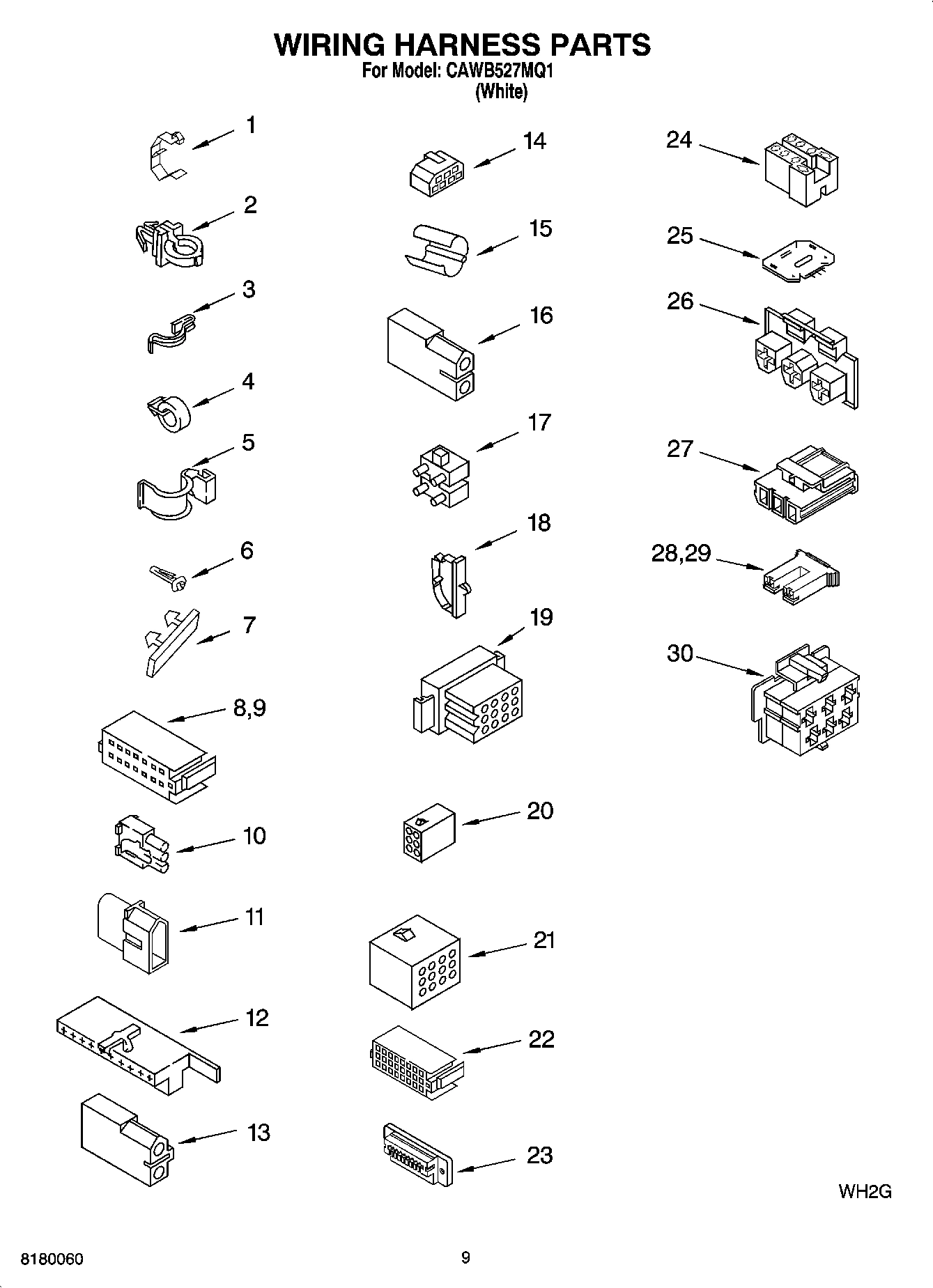 WIRING HARNESS PARTS
For Model: CAWB527MQ1
(White)

1
2
3
4
5
6
7
8,9
10
11
12
13

14
15
16
17
18
19
20
21
22
23

24
25
26
27
28,29
30

WH2G

8180060

9