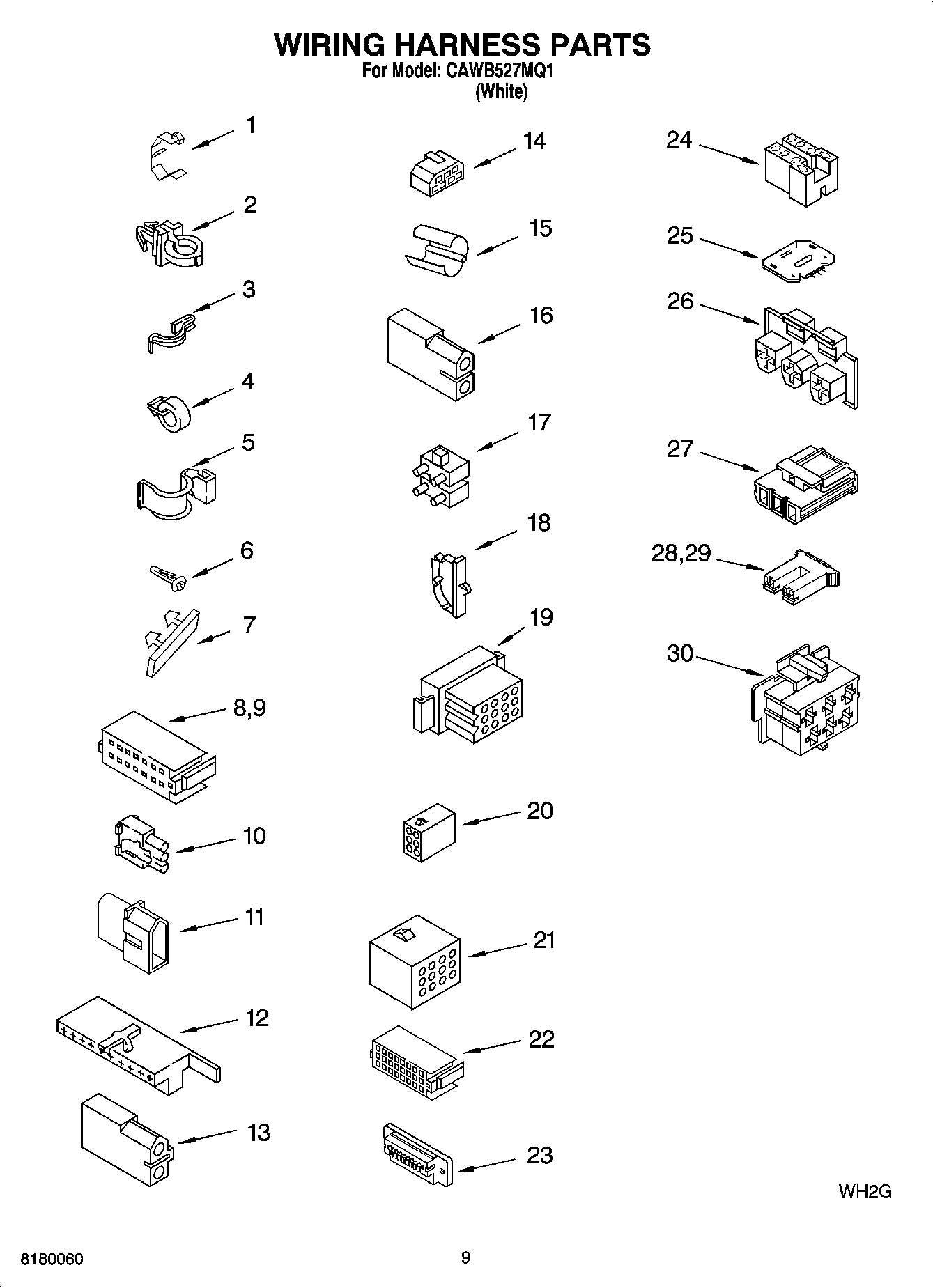 WIRING HARNESS PARTS
For Model: CAWB527MQ1
(White)

1
2
3
4
5
6
7
8,9
10
11
12
13

14
15
16
17
18
19
20
21
22
23

24
25
26
27
28,29
30

WH2G

8180060

9